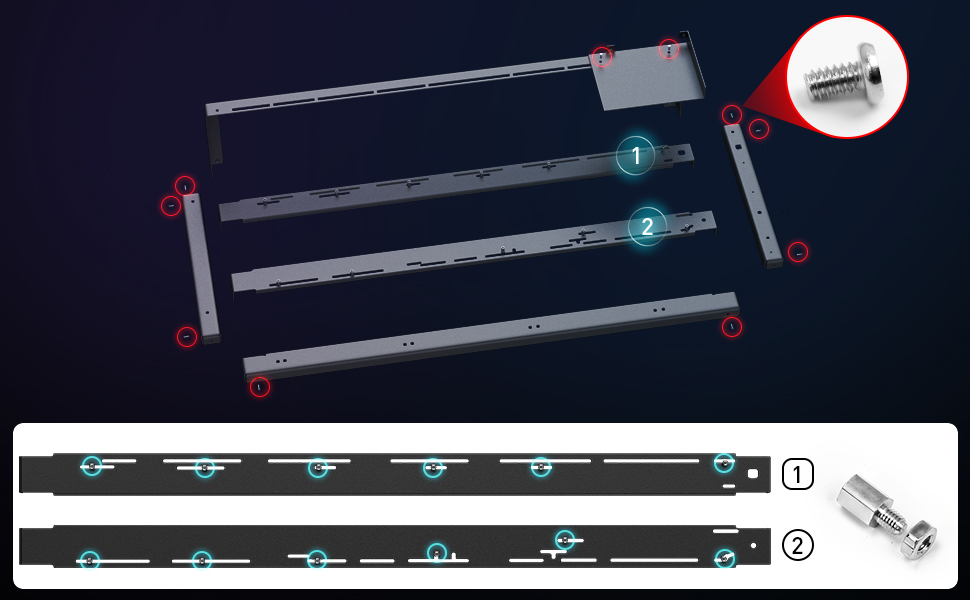 1

2

1

2