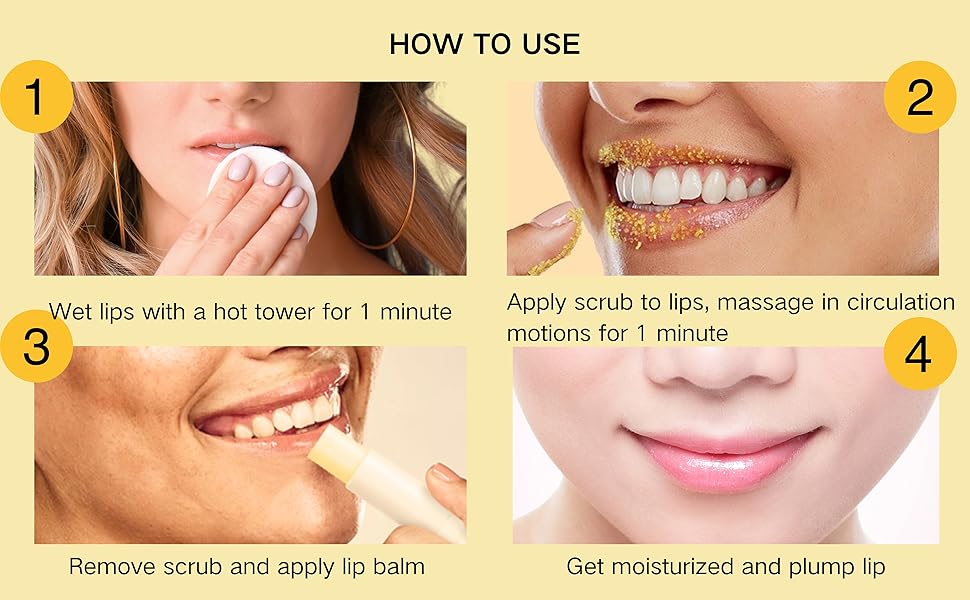 HOW TO USE

1

Wet lips with a hot tower for 1 minute

2

Apply scrub to lips, massage in circulation motions for 1 minute

3

Remove scrub and apply lip balm

4

Get moisturized and plump lip