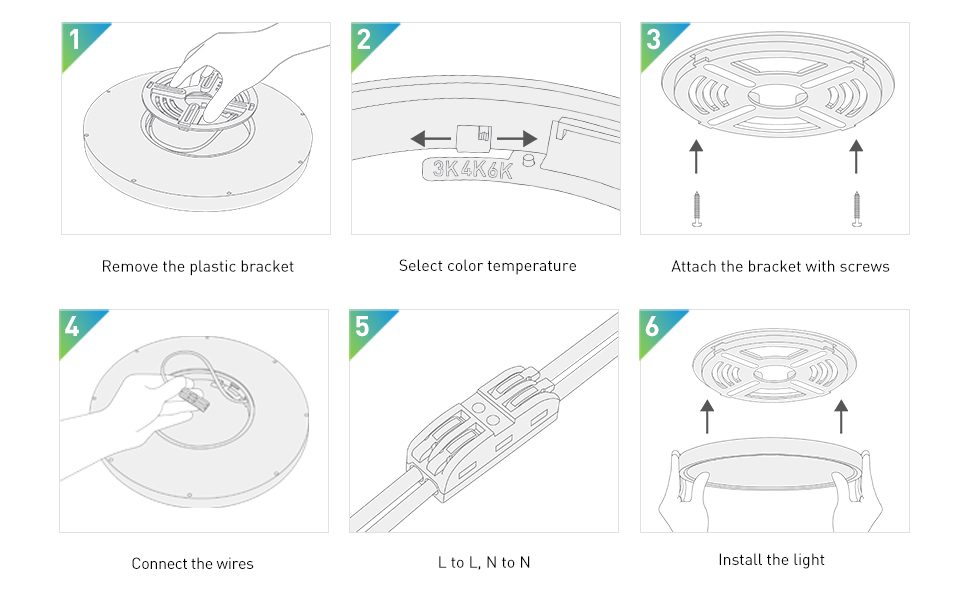 1

Remove the plastic bracket

2

3K4K6K

Select color temperature

3

Attach the bracket with screws

4

Connect the wires

5

L to L, N to N

6

Install the light