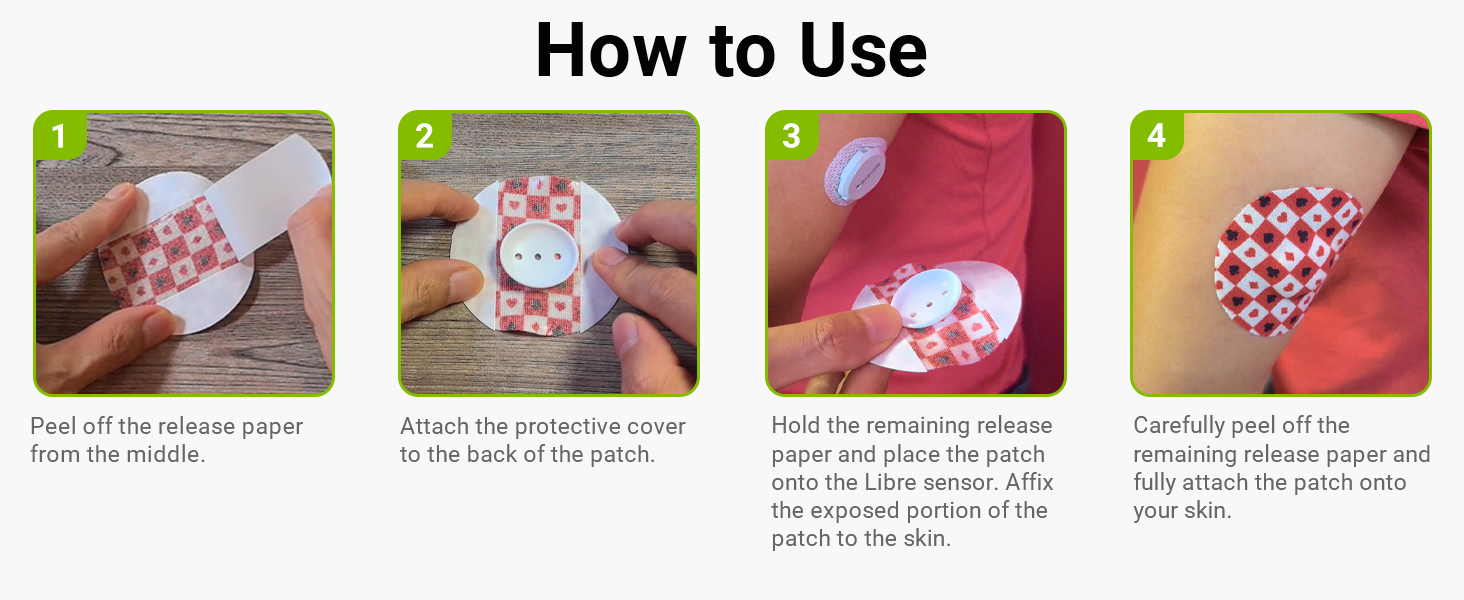 How to Use

1

Peel off the release paper from the middle.

2

Attach the protective cover to the back of the patch.

3

Hold the remaining release paper and place the patch onto the Libre sensor. Affix the exposed portion of the patch to the skin.

4

Carefully peel off the remaining release paper and fully attach the patch onto your skin.