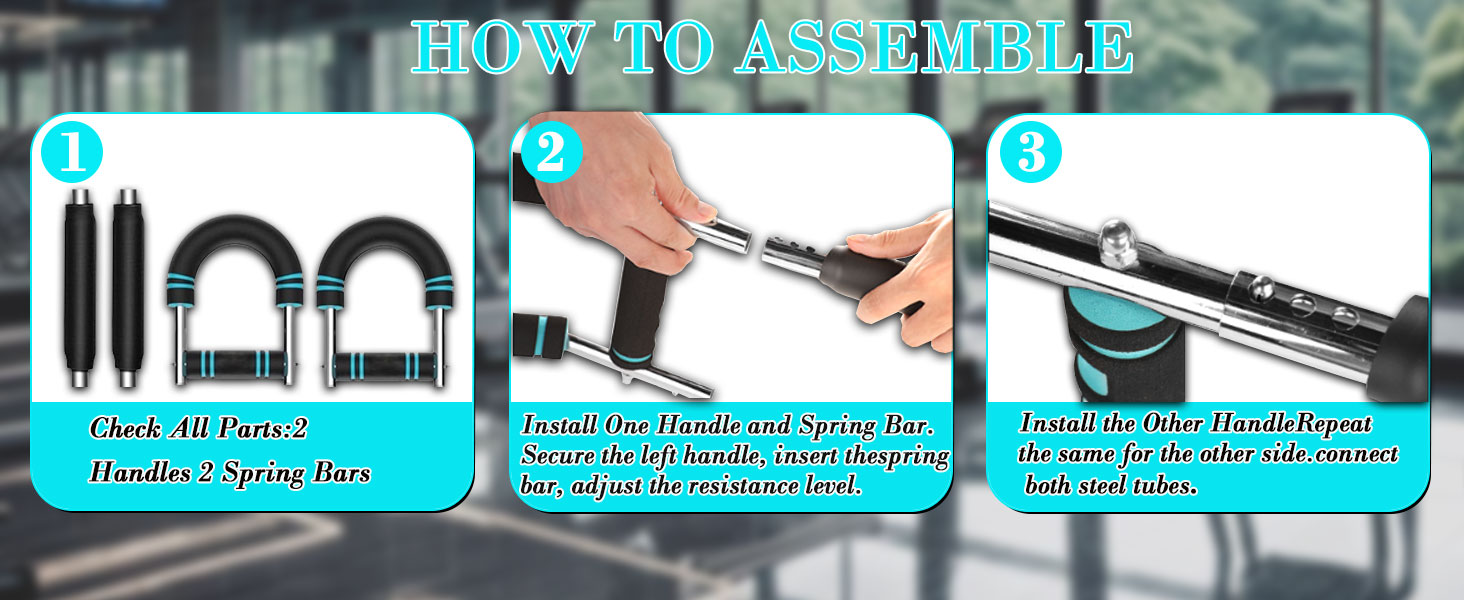 HOW TO ASSEMBLE

1

Check All Parts:2
Handles 2 Spring Bars

2

Install One Handle and Spring Bar.
Secure the left handle, insert thespring bar, adjust the resistance level.

3

Install the Other HandleRepeat the same for the other side.connect both steel tubes.