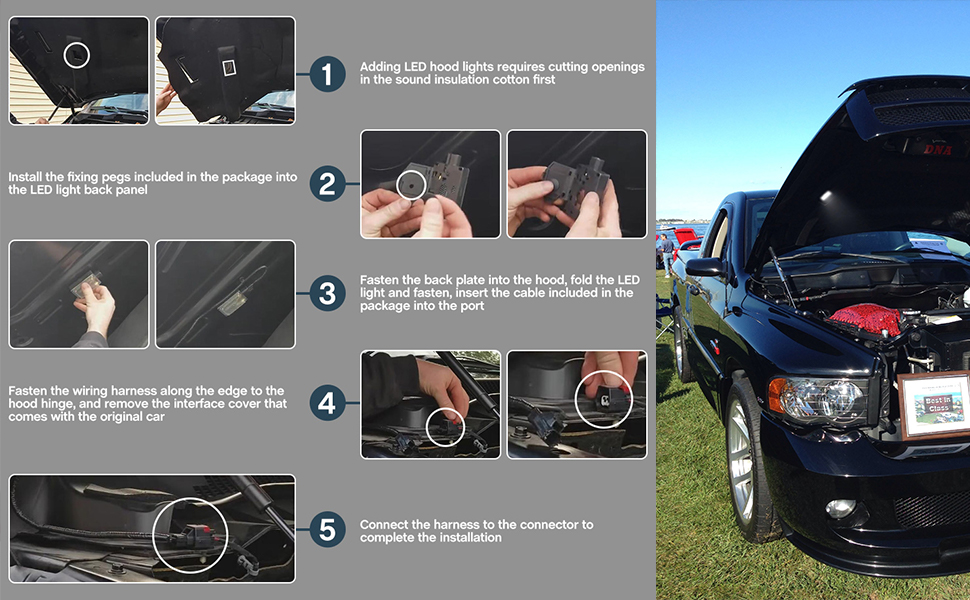 1

Adding LED hood lights requires cutting openings in the sound insulation cotton first

Install the fixing pegs included in the package into the LED light back panel

2

3

Fasten the back plate into the hood, fold the LED light and fasten, insert the cable included in the package into the port

Fasten the wiring harness along the edge to the hood hinge, and remove the interface cover that comes with the original car

4

5

Connect the harness to the connector to complete the installation

DNA

Best in Class