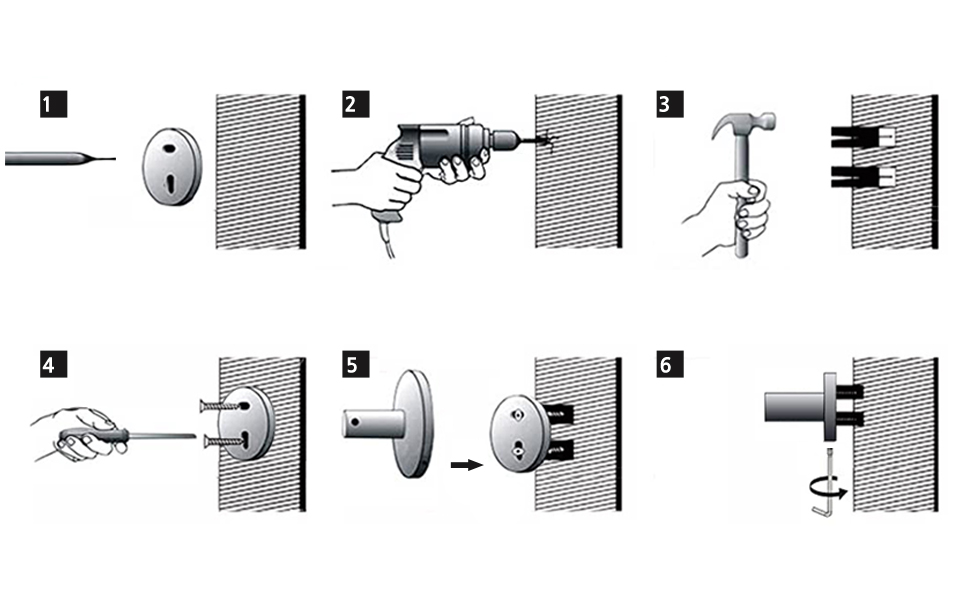 1

2

3

4

5

6