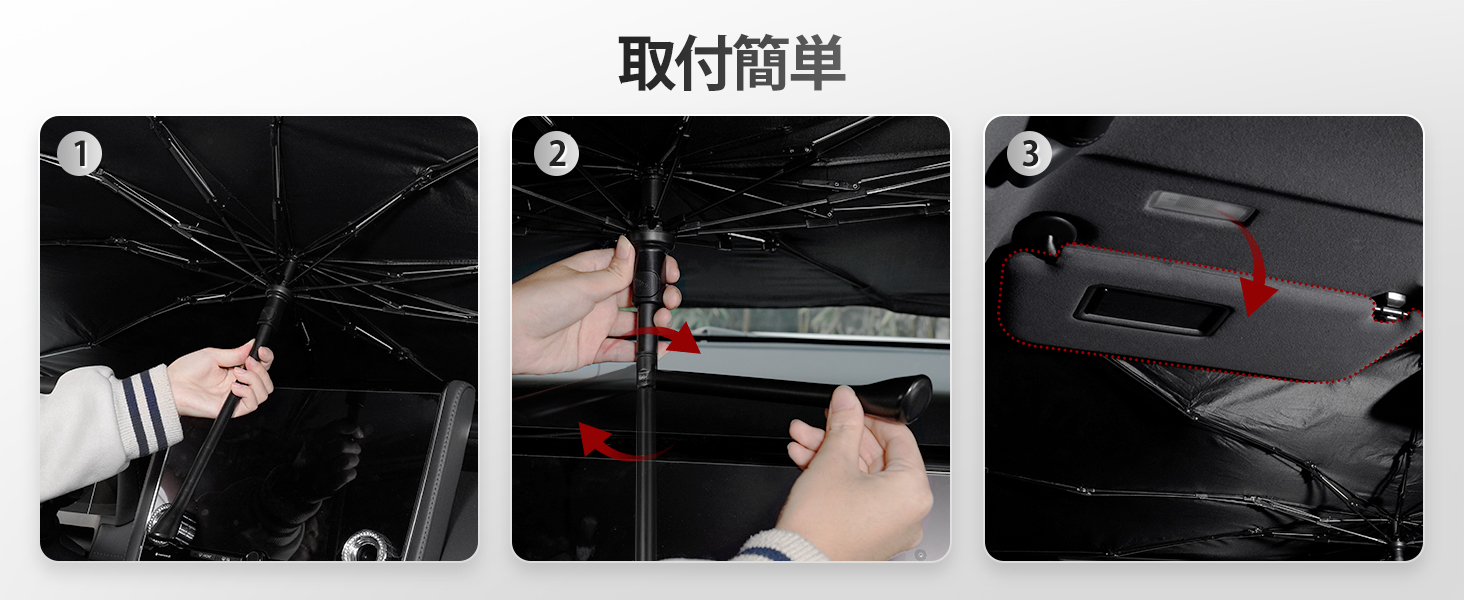 取付簡単

1

2

3