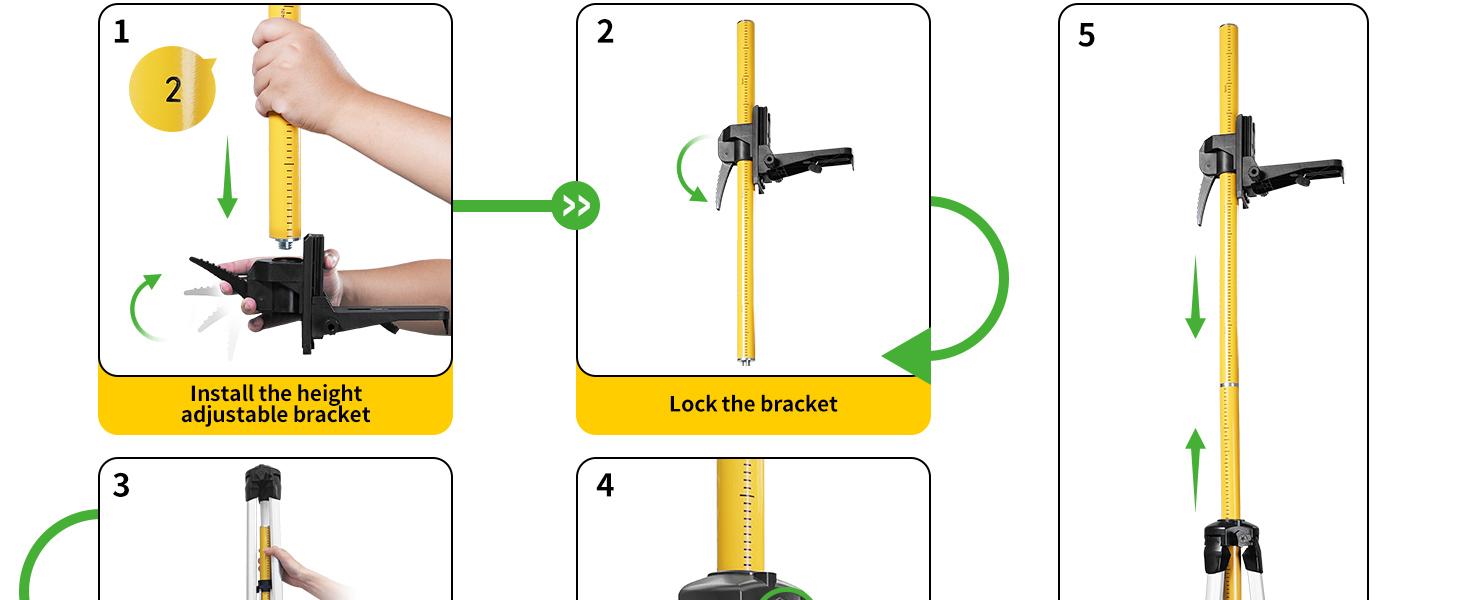 1

2

Install the height adjustable bracket

2

Lock the bracket

5

3

4