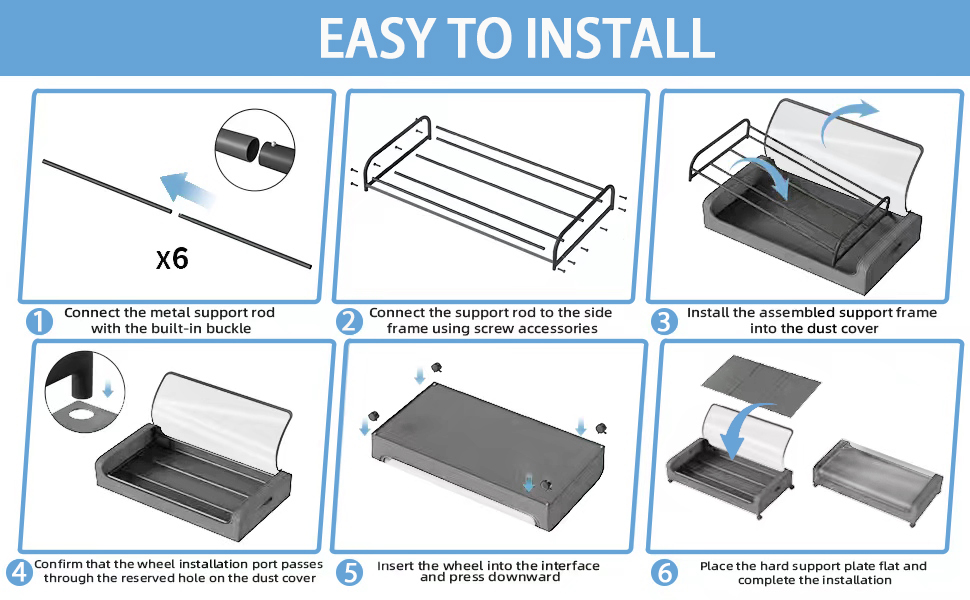 EASY TO INSTALL

x6

1 Connect the metal support rod with the built-in buckle

2 Connect the support rod to the side frame using screw accessories

3 Install the assembled support frame into the dust cover

4 Confirm that the wheel installation port passes through the reserved hole on the dust cover

5 Insert the wheel into the interface and press downward

6 Place the hard support plate flat and complete the installation