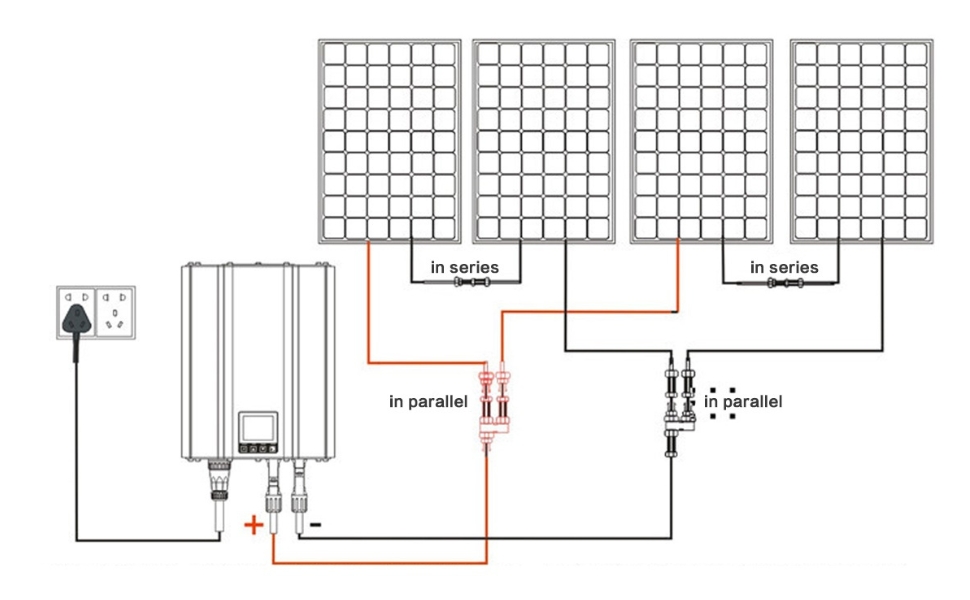 in series

in series

in parallel

in parallel

+

-