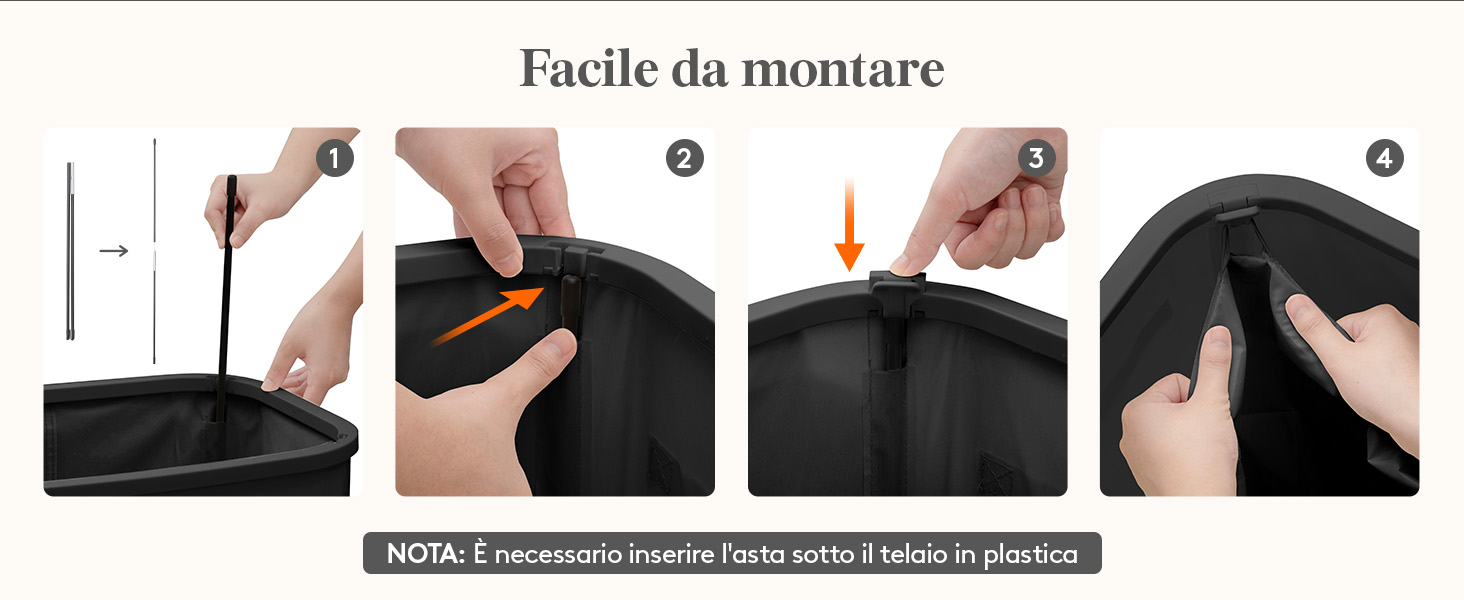 Facile da montare

1

2

3

4

NOTA: È necessario inserire l'asta sotto il telaio in plastica