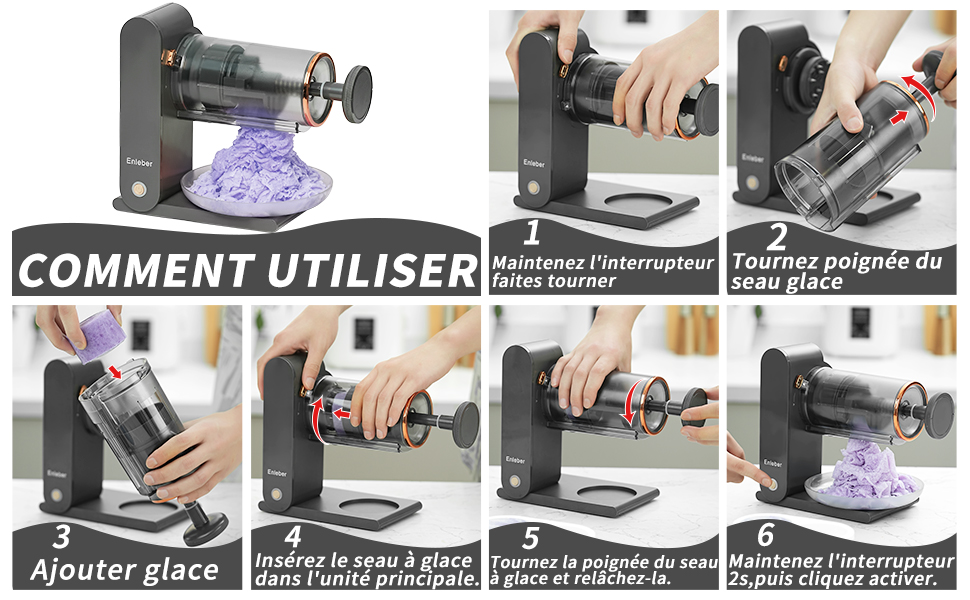 Enleber

COMMENT UTILISER

Enleber

1
Maintenez l'interrupteur faites tourner

Enleber

2
Tournez poignée du seau glace

Enleber

3
Ajouter glace

Enleber

4
Insérez le seau à glace dans l'unité principale.

Enleber

5
Tournez la poignée du seau à glace et relâchez-la.

Enleber

6
Maintenez l'interrupteur 2s,puis cliquez activer.