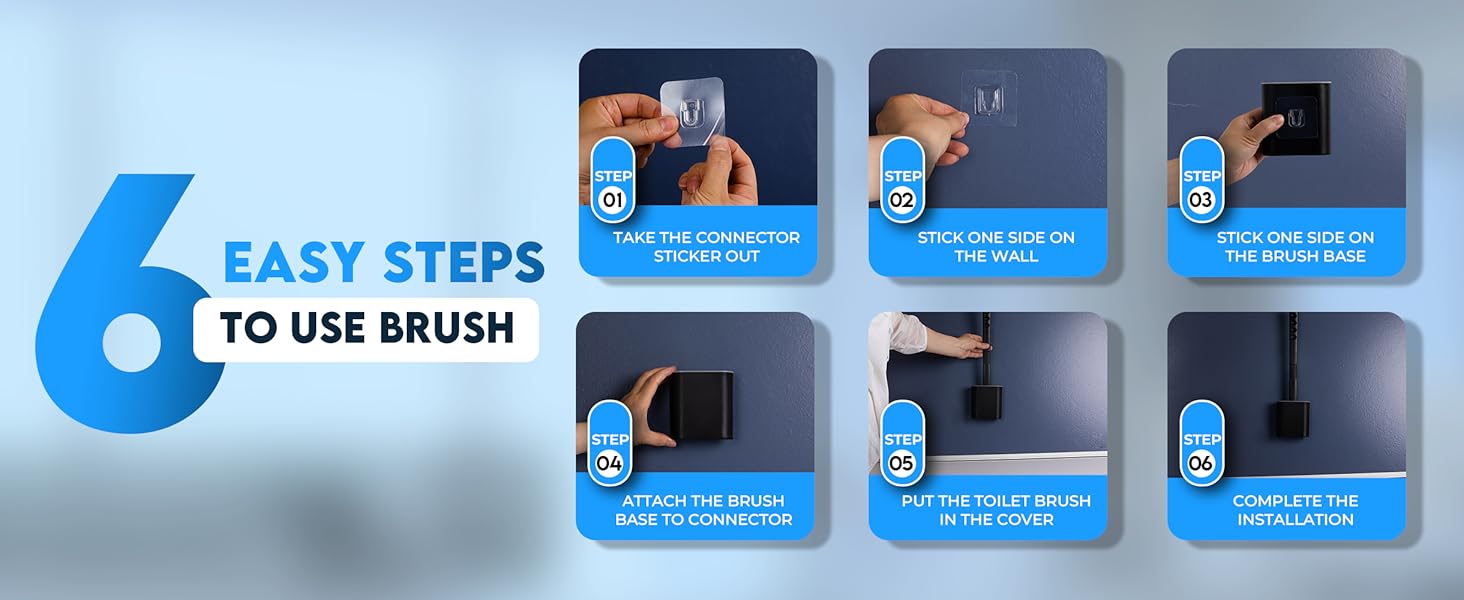 6 EASY STEPS
TO USE BRUSH

STEP 01
TAKE THE CONNECTOR STICKER OUT

STEP 02
STICK ONE SIDE ON THE WALL

STEP 03
STICK ONE SIDE ON THE BRUSH BASE

STEP 04
ATTACH THE BRUSH BASE TO CONNECTOR

STEP 05
PUT THE TOILET BRUSH IN THE COVER

STEP 06
COMPLETE THE INSTALLATION