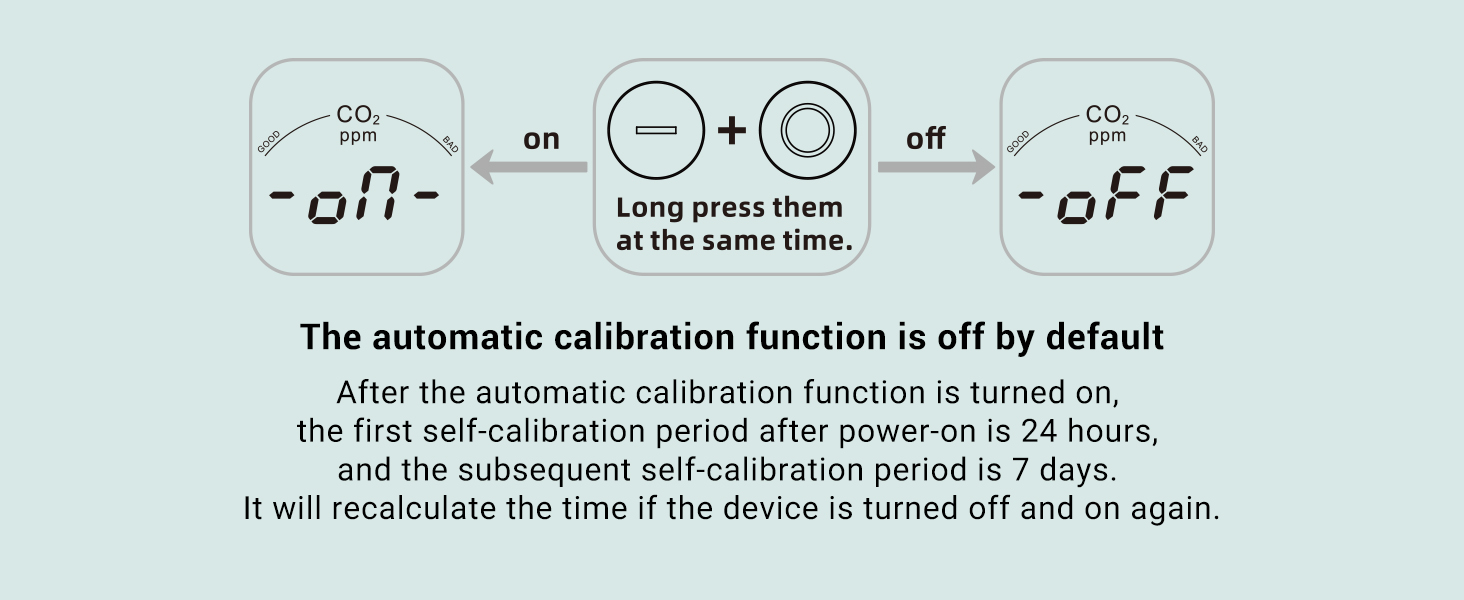 GOOD $CO_2$ ppm BAD

-oN-

on

+

Long press them at the same time.

off

GOOD $CO_2$ ppm BAD

-oFF

The automatic calibration function is off by default

After the automatic calibration function is turned on, the first self-calibration period after power-on is 24 hours, and the subsequent self-calibration period is 7 days. It will recalculate the time if the device is turned off and on again.