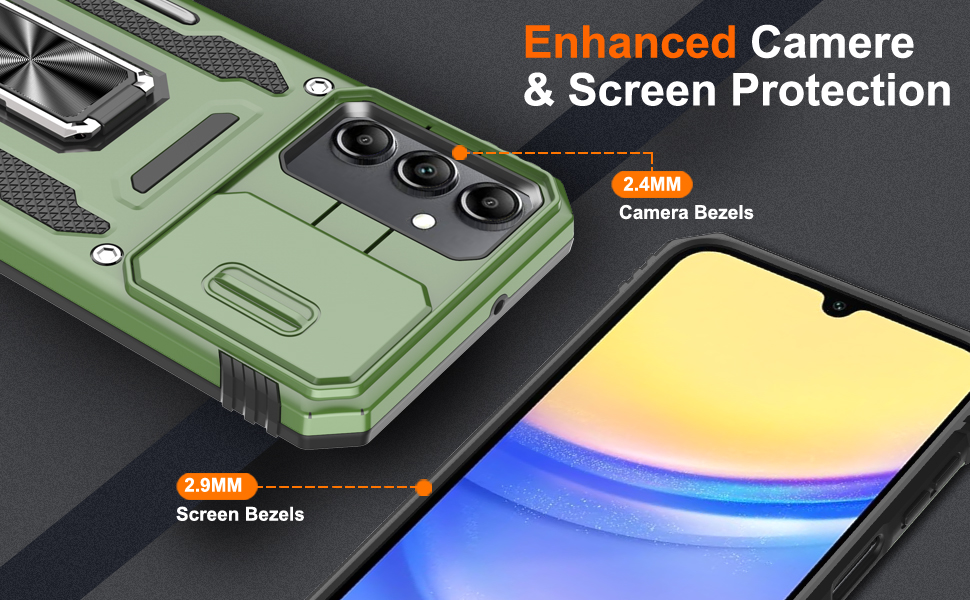 Enhanced Camere & Screen Protection

2.4MM
Camera Bezels

2.9MM
Screen Bezels