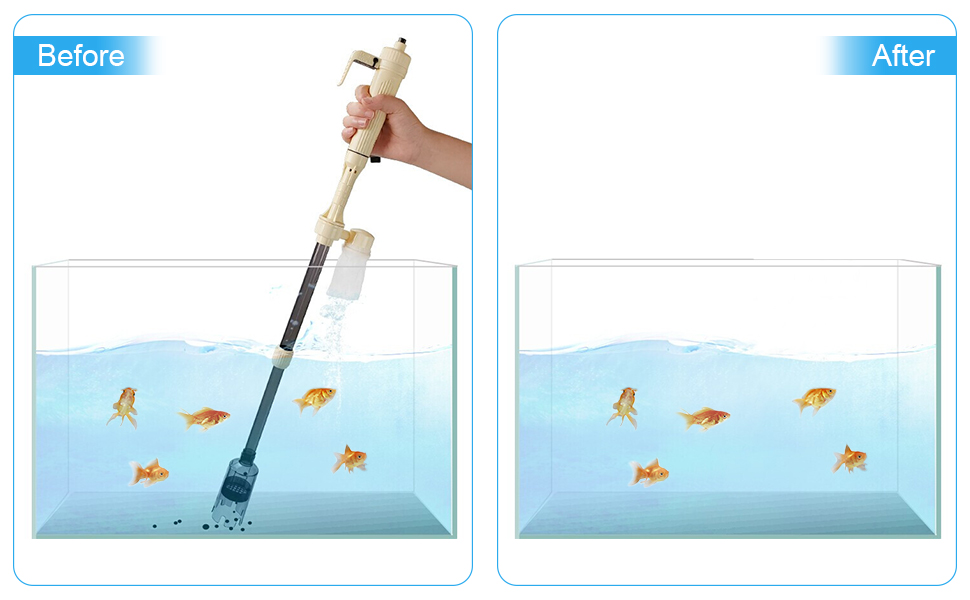 Before

After