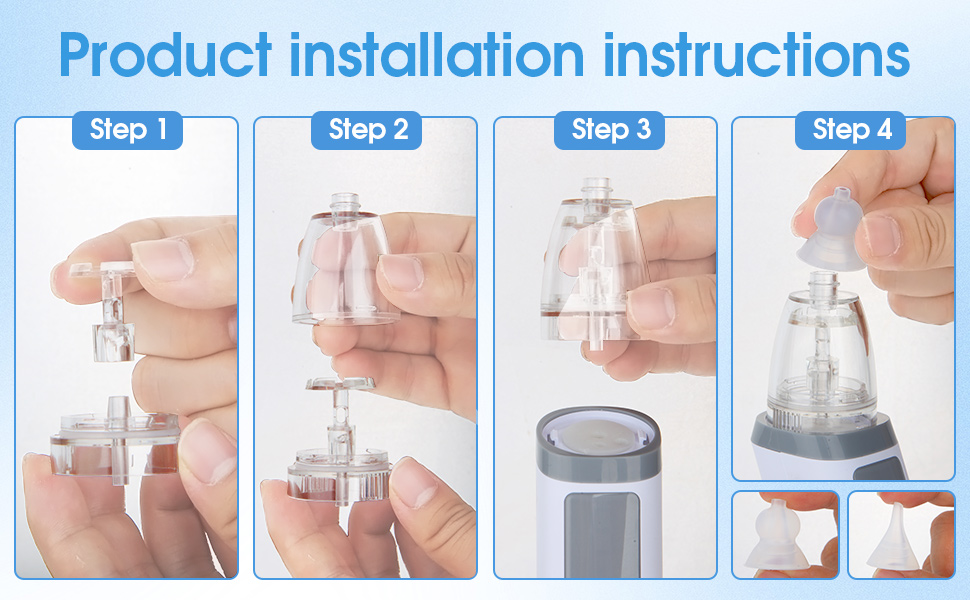 Product installation instructions

Step 1

Step 2

Step 3

Step 4