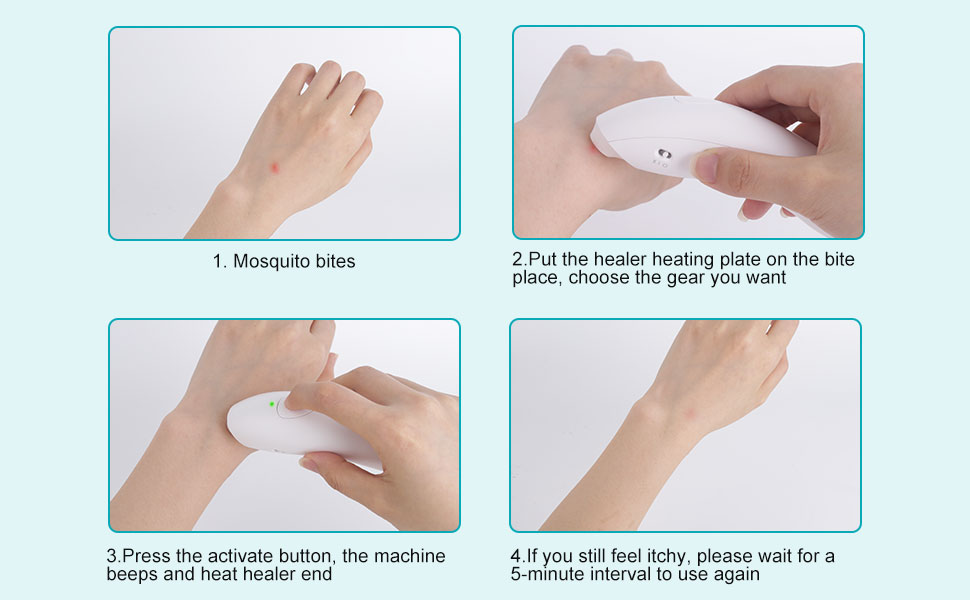 1. Mosquito bites

2.Put the healer heating plate on the bite place, choose the gear you want

3.Press the activate button, the machine beeps and heat healer end

4.If you still feel itchy, please wait for a 5-minute interval to use again