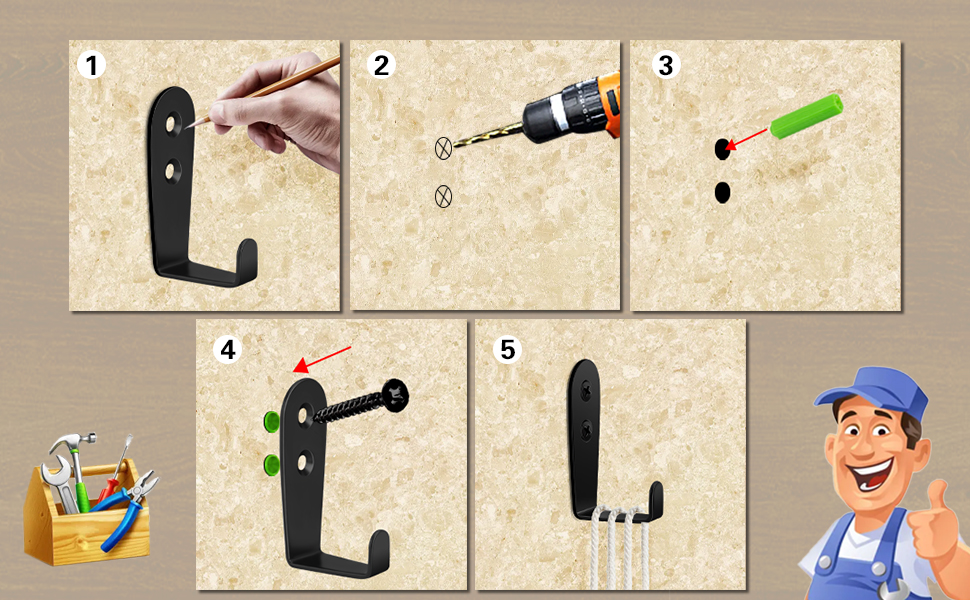 1

2

3

4

5