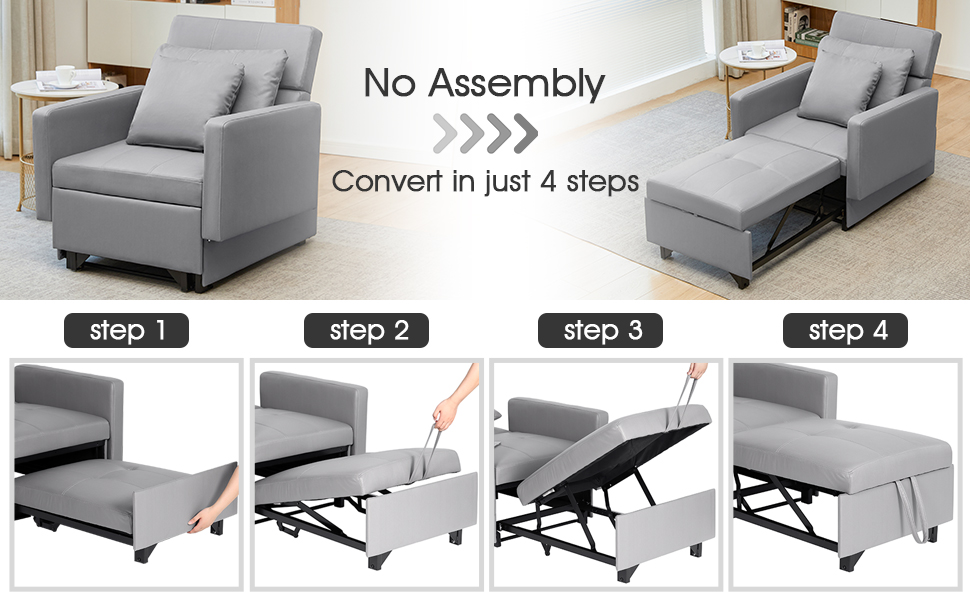 No Assembly

Convert in just 4 steps

step 1

step 2

step 3

step 4