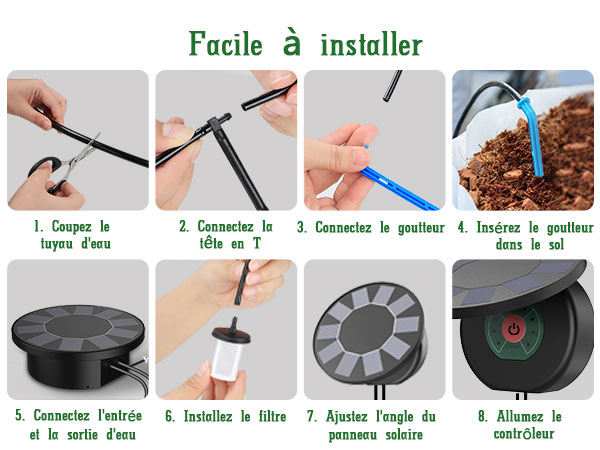 Facile à installer

1. Coupez le tuyau d'eau

2. Connectez la tête en T

3. Connectez le goutteur

4. Insérez le goutteur dans le sol

5. Connectez l'entrée et la sortie d'eau

6. Installez le filtre

7. Ajustez l'angle du panneau solaire

8. Allumez le contrôleur