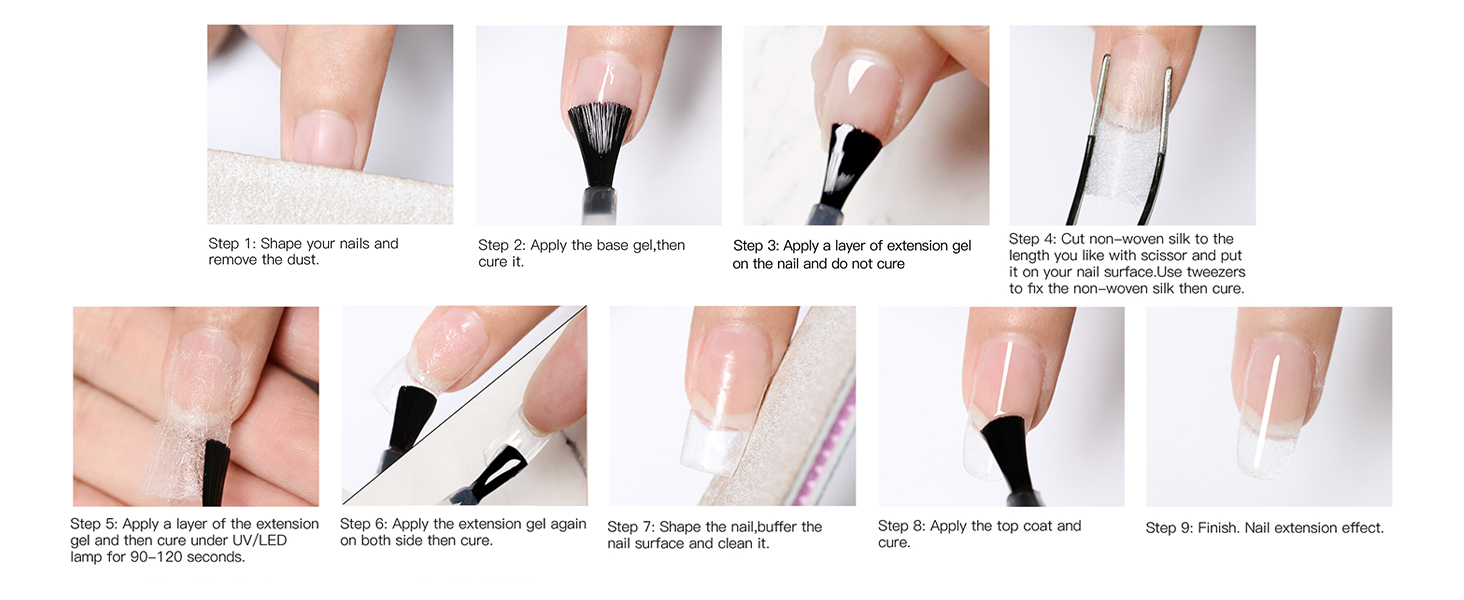 Step 1: Shape your nails and remove the dust.

Step 2: Apply the base gel,then cure it.

Step 3: Apply a layer of extension gel on the nail and do not cure

Step 4: Cut non-woven silk to the length you like with scissor and put it on your nail surface.Use tweezers to fix the non-woven silk then cure.

Step 5: Apply a layer of the extension gel and then cure under UV/LED lamp for 90-120 seconds.

Step 6: Apply the extension gel again on both side then cure.

Step 7: Shape the nail,buffer the nail surface and clean it.

Step 8: Apply the top coat and cure.

Step 9: Finish. Nail extension effect.