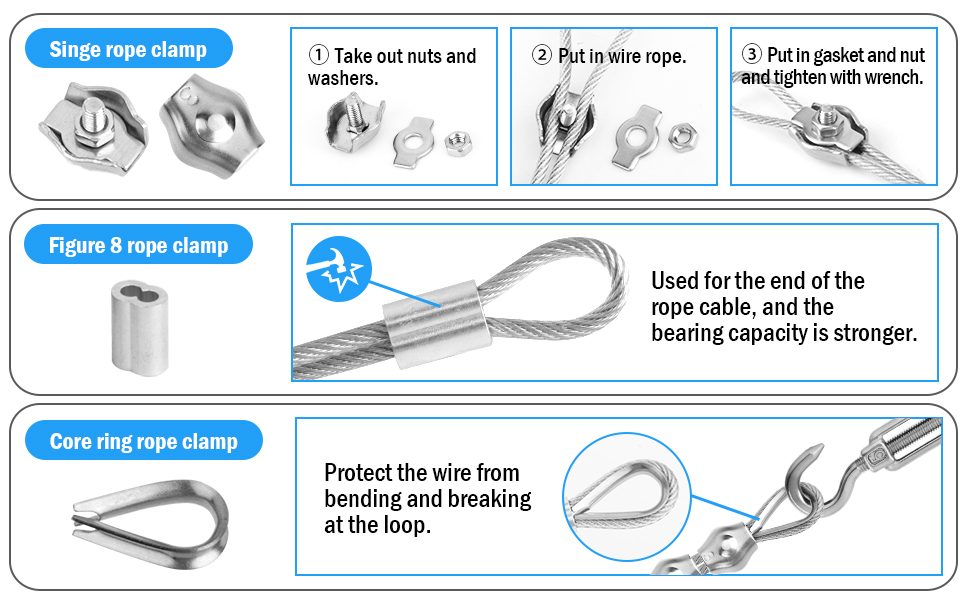 Singe rope clamp

① Take out nuts and washers.

② Put in wire rope.

③ Put in gasket and nut and tighten with wrench.

Figure 8 rope clamp

Used for the end of the rope cable, and the bearing capacity is stronger.

Core ring rope clamp

Protect the wire from bending and breaking at the loop.