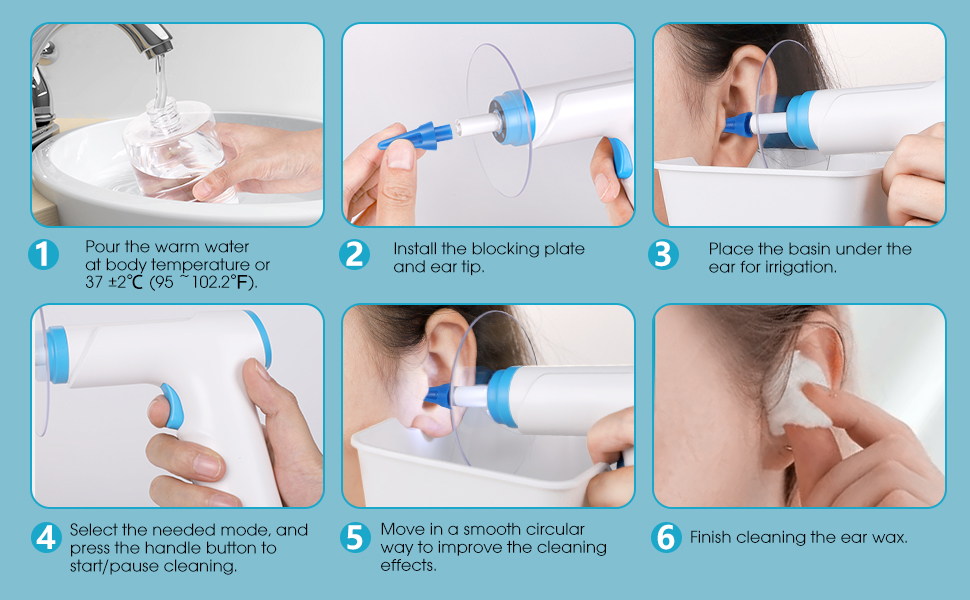 1 Pour the warm water at body temperature or 37 ±2℃ (95 ~102.2°F).

2 Install the blocking plate and ear tip.

3 Place the basin under the ear for irrigation.

4 Select the needed mode, and press the handle button to start/pause cleaning.

5 Move in a smooth circular way to improve the cleaning effects.

6 Finish cleaning the ear wax.