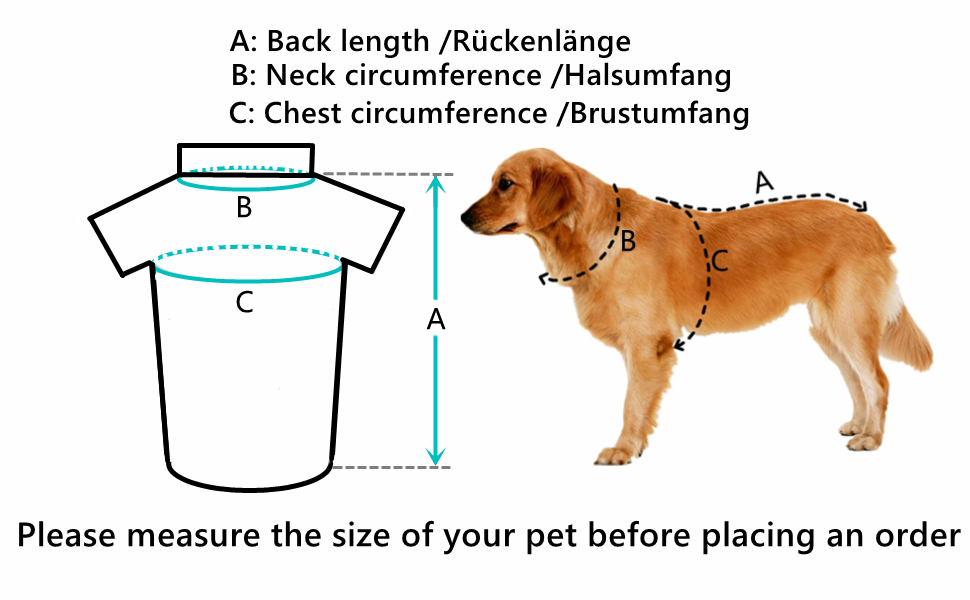 A: Back length /Rückenlänge
B: Neck circumference /Halsumfang
C: Chest circumference /Brustumfang

B

C

A

A

B

C

Please measure the size of your pet before placing an order