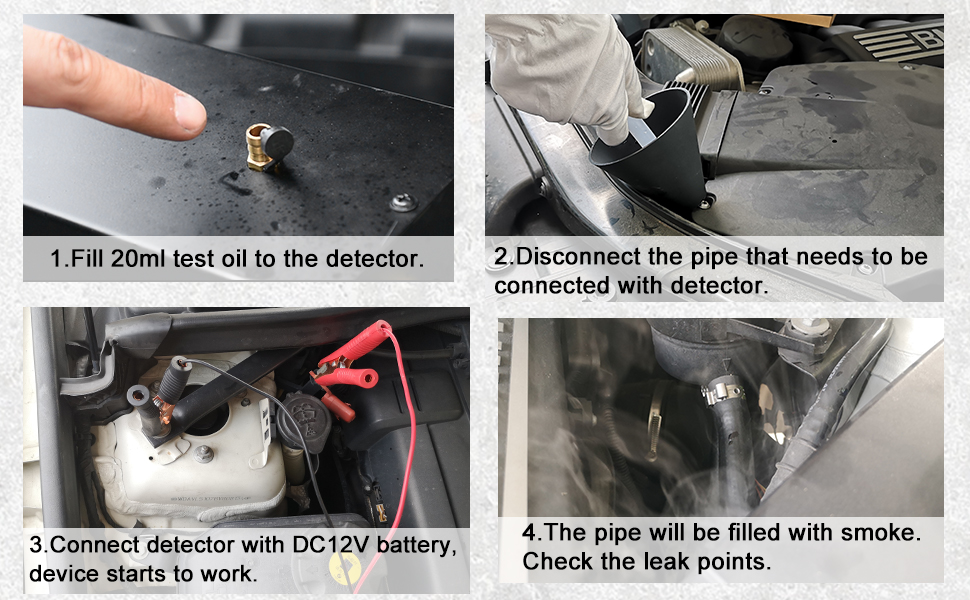 1.Fill 20ml test oil to the detector.

2.Disconnect the pipe that needs to be connected with detector.

3.Connect detector with DC12V battery, device starts to work.

4.The pipe will be filled with smoke. Check the leak points.