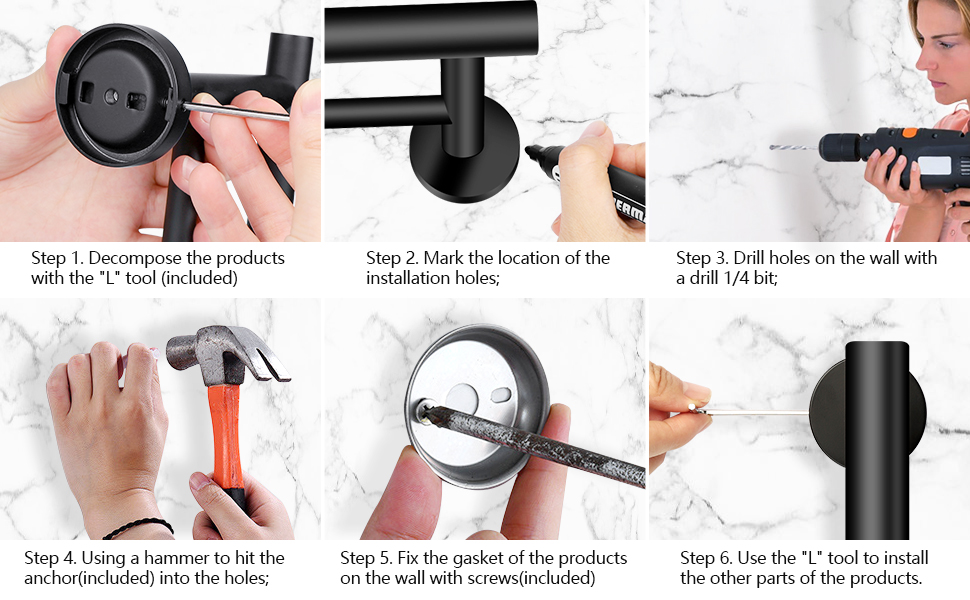 Step 1. Decompose the products with the "L" tool (included)

Step 2. Mark the location of the installation holes;

Step 3. Drill holes on the wall with a drill 1/4 bit;

Step 4. Using a hammer to hit the anchor(included) into the holes;

Step 5. Fix the gasket of the products on the wall with screws(included)

Step 6. Use the "L" tool to install the other parts of the products.