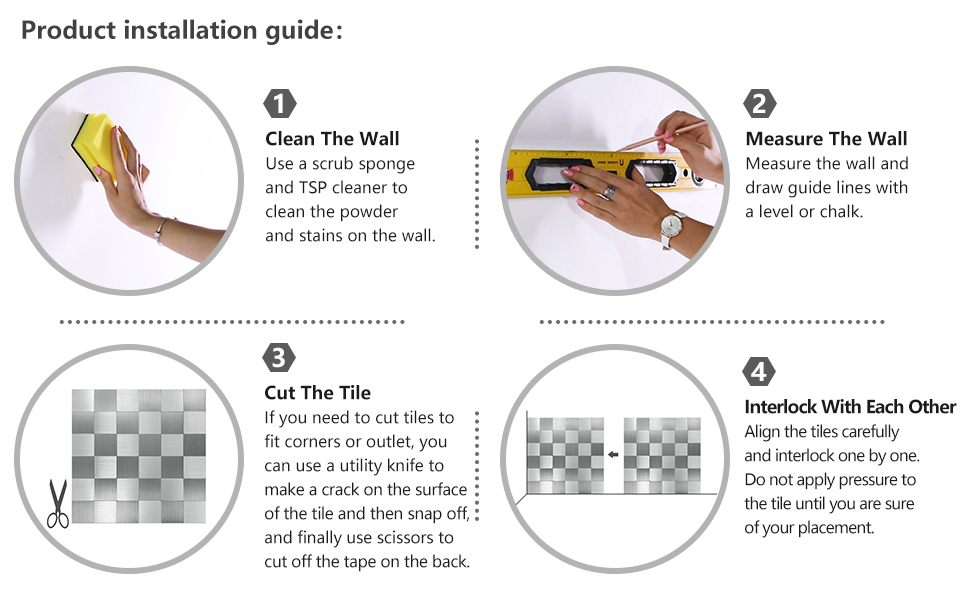 Product installation guide:

1

Clean The Wall

Use a scrub sponge and TSP cleaner to clean the powder and stains on the wall.

2

Measure The Wall

Measure the wall and draw guide lines with a level or chalk.

3

Cut The Tile

If you need to cut tiles to fit corners or outlet, you can use a utility knife to make a crack on the surface of the tile and then snap off, and finally use scissors to cut off the tape on the back.

4

Interlock With Each Other

Align the tiles carefully and interlock one by one. Do not apply pressure to the tile until you are sure of your placement.