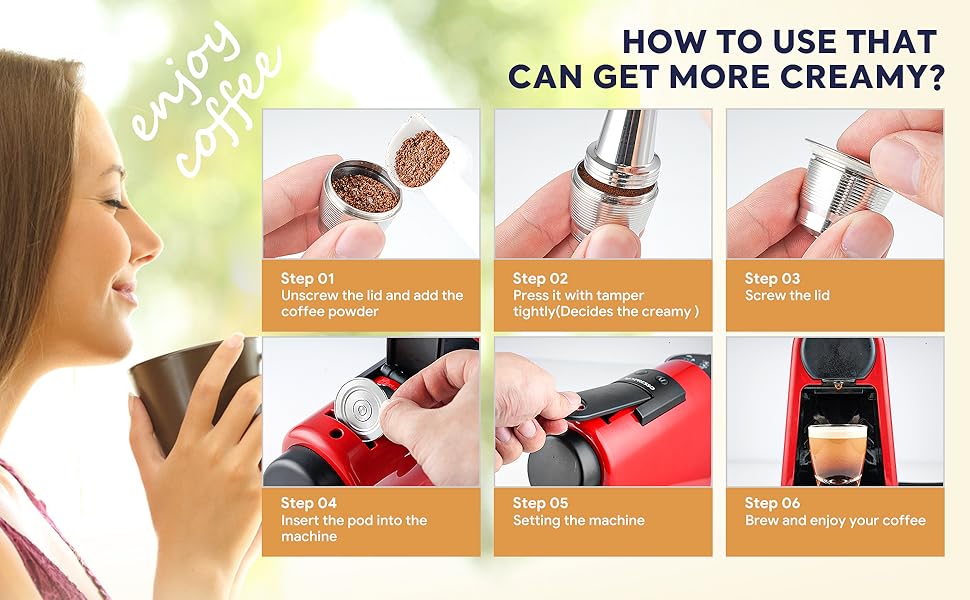 enjoy coffee

HOW TO USE THAT CAN GET MORE CREAMY?

Step 01
Unscrew the lid and add the coffee powder

Step 02
Press it with tamper tightly(Decides the creamy )

Step 03
Screw the lid

Step 04
Insert the pod into the machine

Step 05
Setting the machine

Step 06
Brew and enjoy your coffee