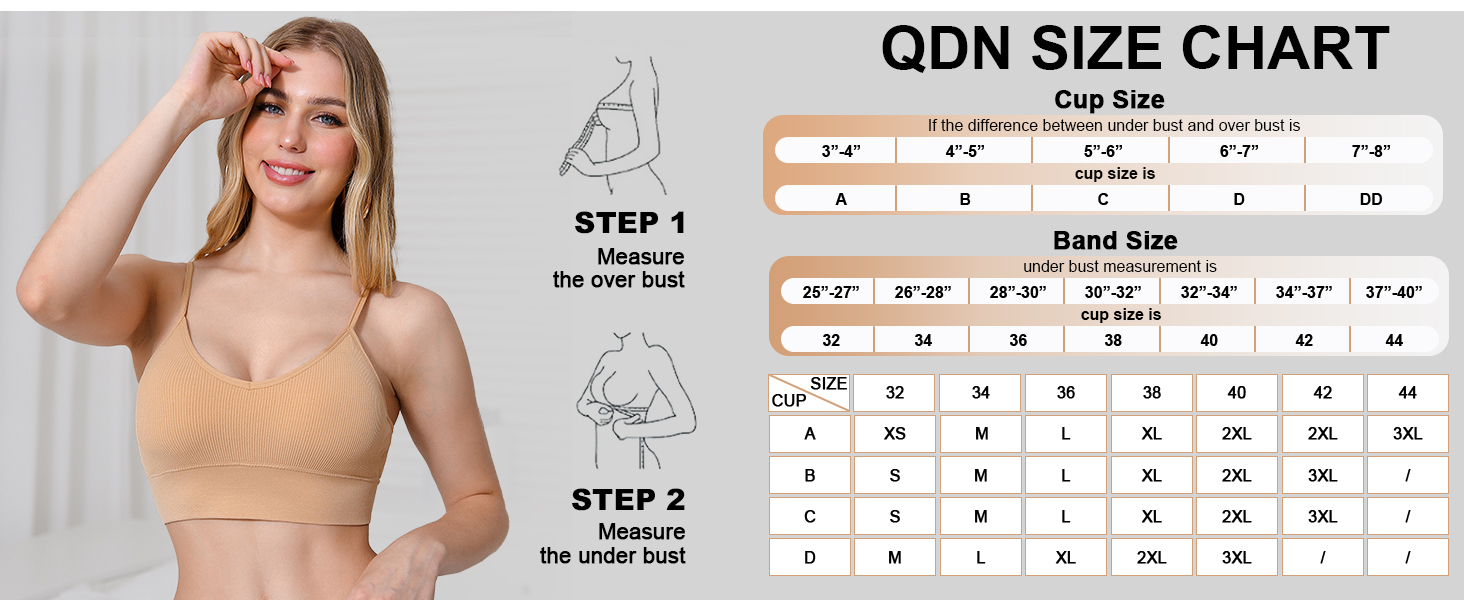 STEP 1
Measure the over bust

STEP 2
Measure the under bust

QDN SIZE CHART

Cup Size

If the difference between under bust and over bust is

| 3”-4” | 4”-5” | 5”-6” | 6”-7” | 7”-8” |
|---|---|---|---|---|

cup size is

| A | B | C | D | DD |
|---|---|---|---|---|

Band Size

under bust measurement is

| 25”-27” | 26”-28” | 28”-30” | 30”-32” | 32”-34” | 34”-37” | 37”-40” |
|---|---|---|---|---|---|---|

cup size is

| 32 | 34 | 36 | 38 | 40 | 42 | 44 |
|---|---|---|---|---|---|---|

| SIZE CUP | 32 | 34 | 36 | 38 | 40 | 42 | 44 |
|---|---|---|---|---|---|---|---|
| A | XS | M | L | XL | 2XL | 2XL | 3XL |
| B | S | M | L | XL | 2XL | 3XL | / |
| C | S | M | L | XL | 2XL | 3XL | / |
| D | M | L | XL | 2XL | 3XL | / | / |