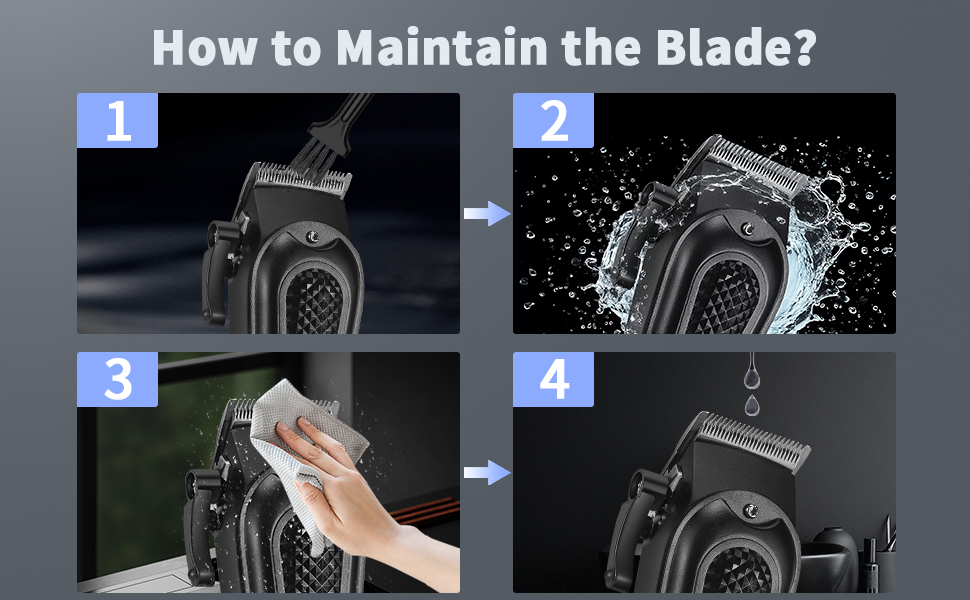 How to Maintain the Blade?

1

2

3

4