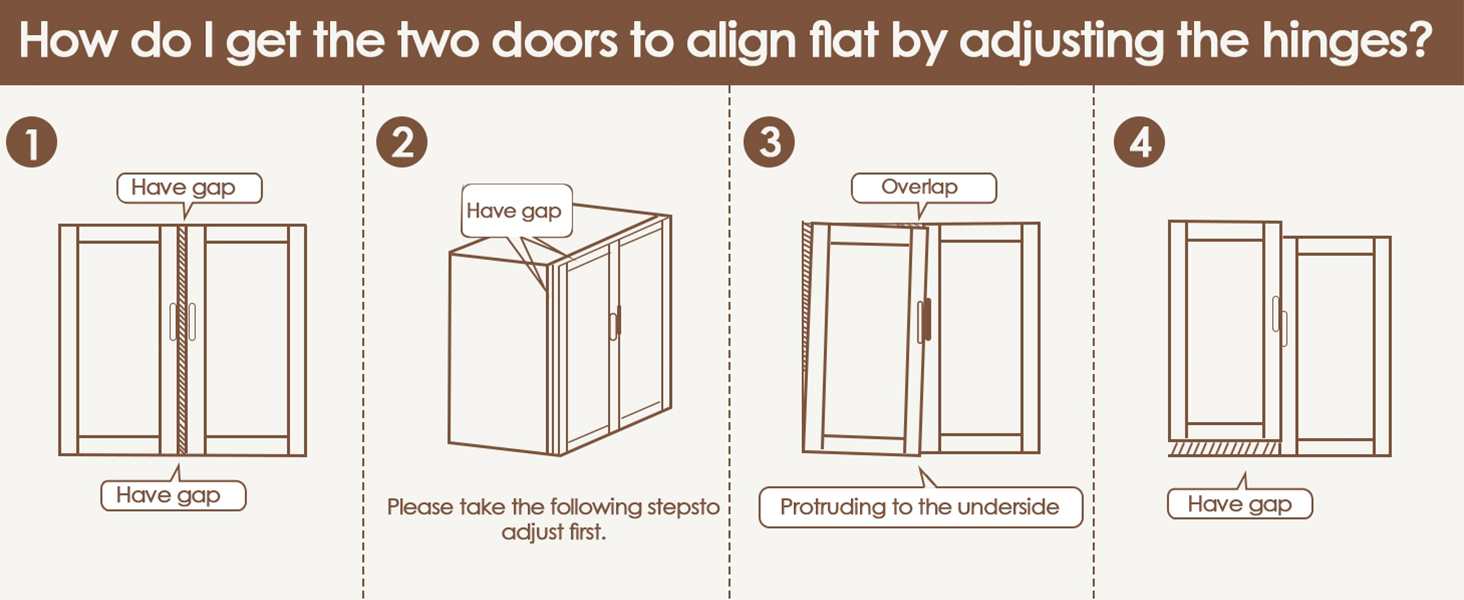 How do I get the two doors to align flat by adjusting the hinges?

1

Have gap

Have gap

2

Have gap

Please take the following stepsto adjust first.

3

Overlap

Protruding to the underside

4

Have gap