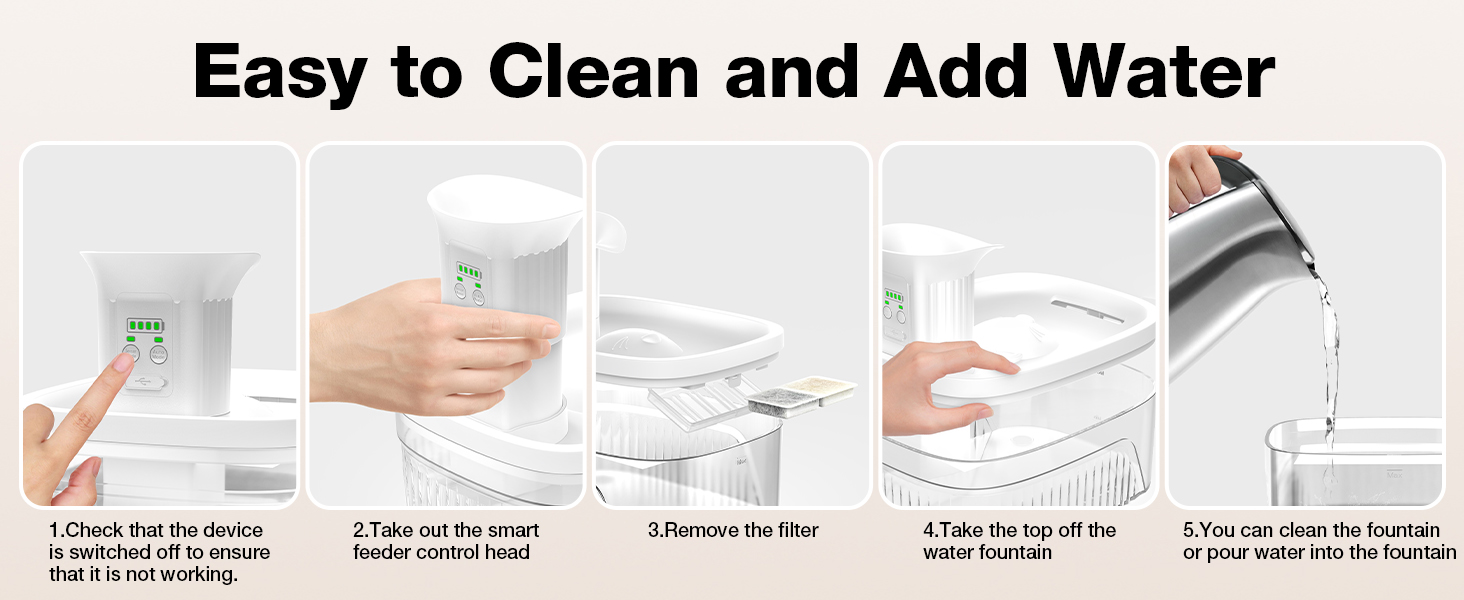 Easy to Clean and Add Water

1.Check that the device is switched off to ensure that it is not working.

2.Take out the smart feeder control head

3.Remove the filter

4.Take the top off the water fountain

5.You can clean the fountain or pour water into the fountain