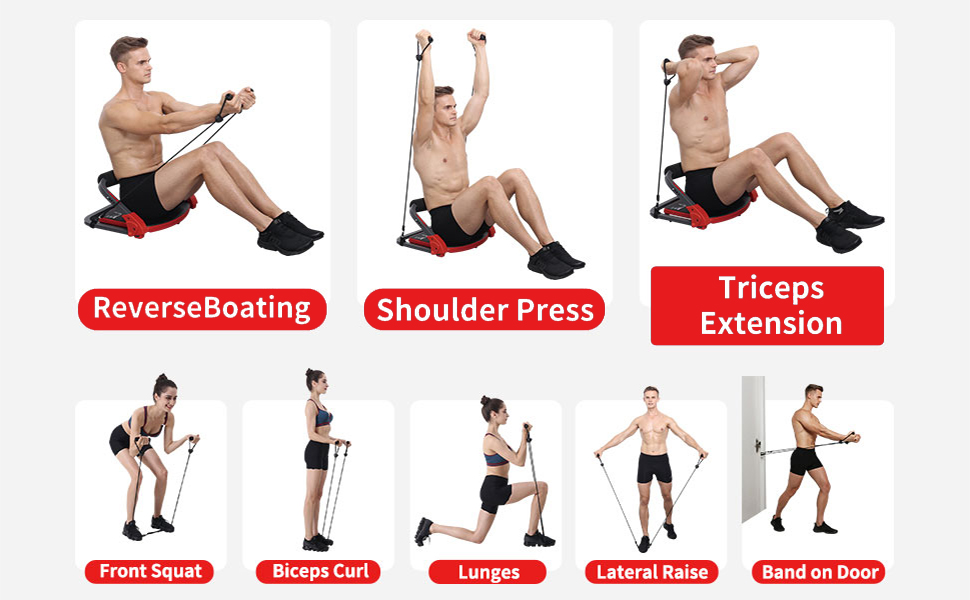 ReverseBoating

Shoulder Press

Triceps Extension

Front Squat

Biceps Curl

Lunges

Lateral Raise

Band on Door