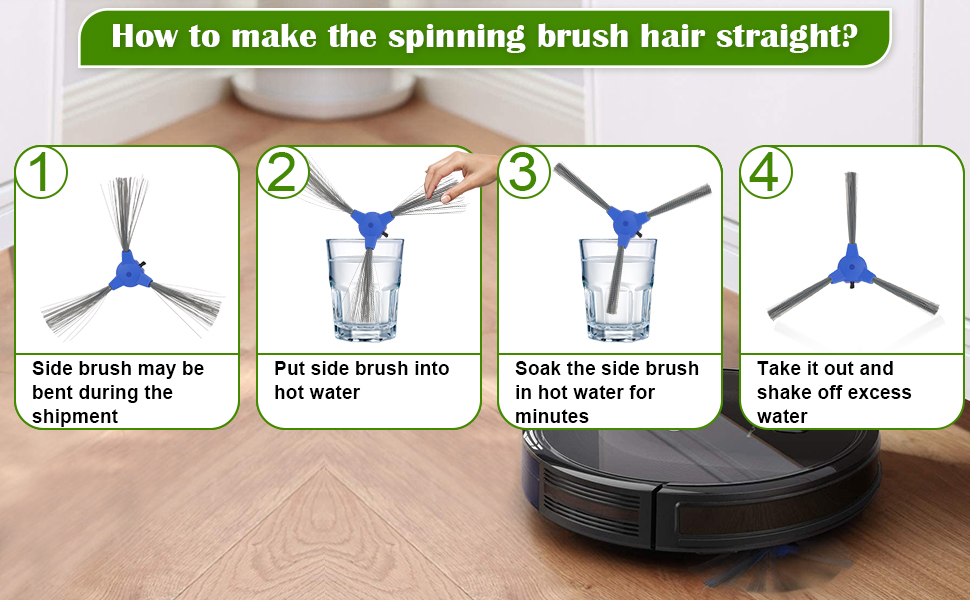 How to make the spinning brush hair straight?

1
Side brush may be bent during the shipment

2
Put side brush into hot water

3
Soak the side brush in hot water for minutes

4
Take it out and shake off excess water