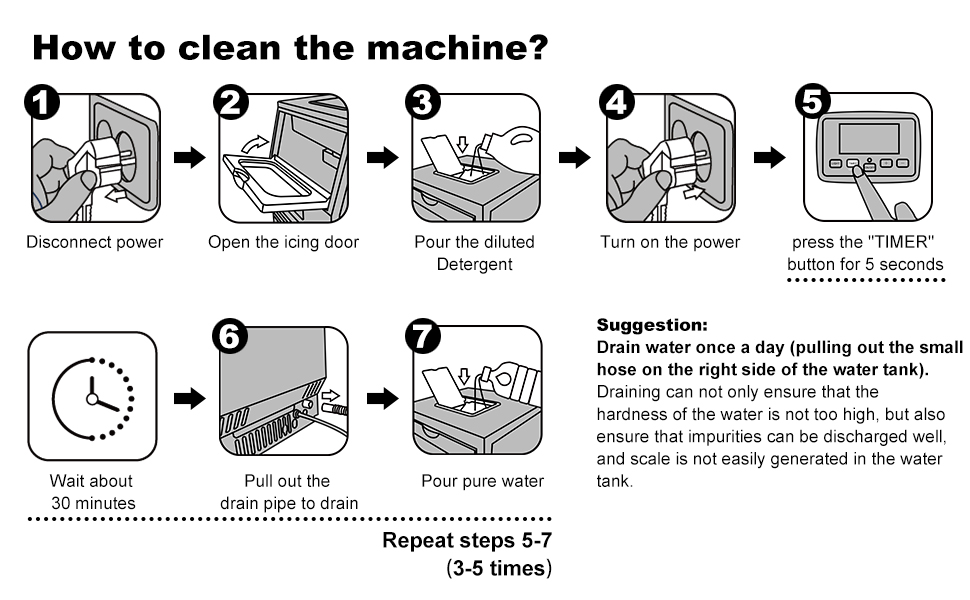 How to clean the machine?

1
Disconnect power

2
Open the icing door

3
Pour the diluted Detergent

4
Turn on the power

5
press the "TIMER" button for 5 seconds

Wait about 30 minutes

6
Pull out the drain pipe to drain

7
Pour pure water

Repeat steps 5-7
(3-5 times)

Suggestion:
Drain water once a day (pulling out the small hose on the right side of the water tank).
Draining can not only ensure that the hardness of the water is not too high, but also ensure that impurities can be discharged well, and scale is not easily generated in the water tank.