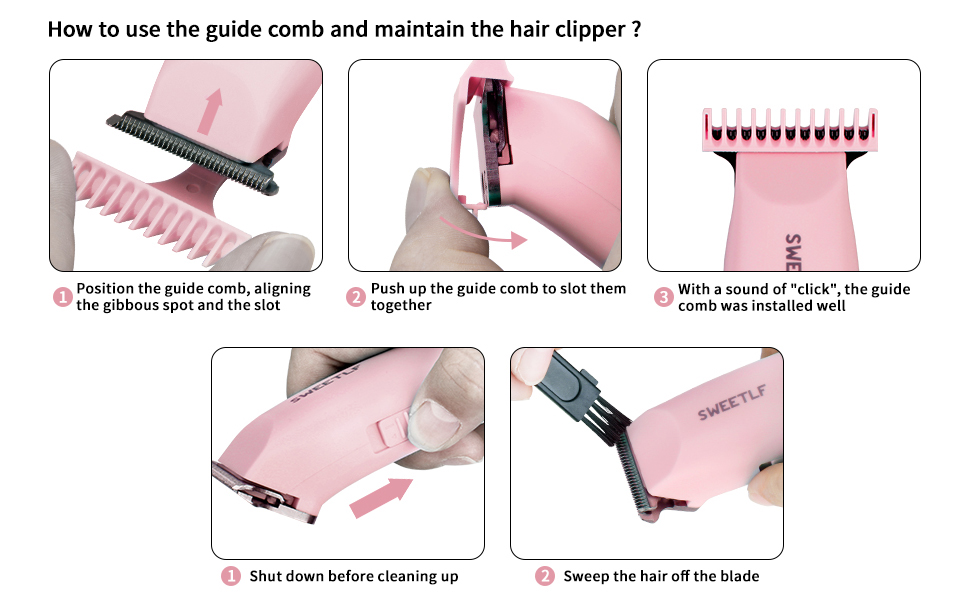 How to use the guide comb and maintain the hair clipper ?

SWE

1 Position the guide comb, aligning the gibbous spot and the slot

2 Push up the guide comb to slot them together

3 With a sound of "click", the guide comb was installed well

SWEETLF

SWEETLF

1 Shut down before cleaning up

2 Sweep the hair off the blade