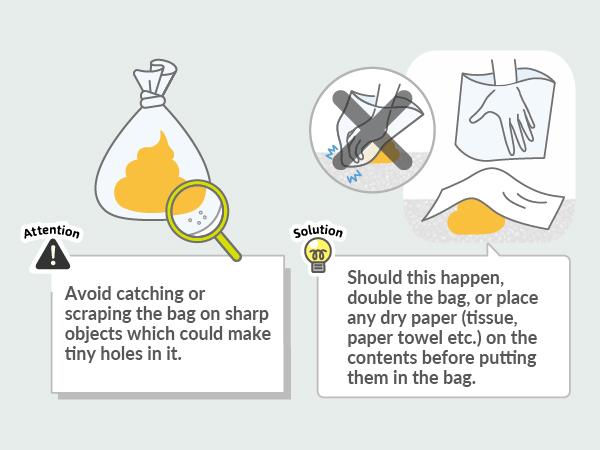 Attention

Avoid catching or scraping the bag on sharp objects which could make tiny holes in it.

Solution

Should this happen, double the bag, or place any dry paper (tissue, paper towel etc.) on the contents before putting them in the bag.