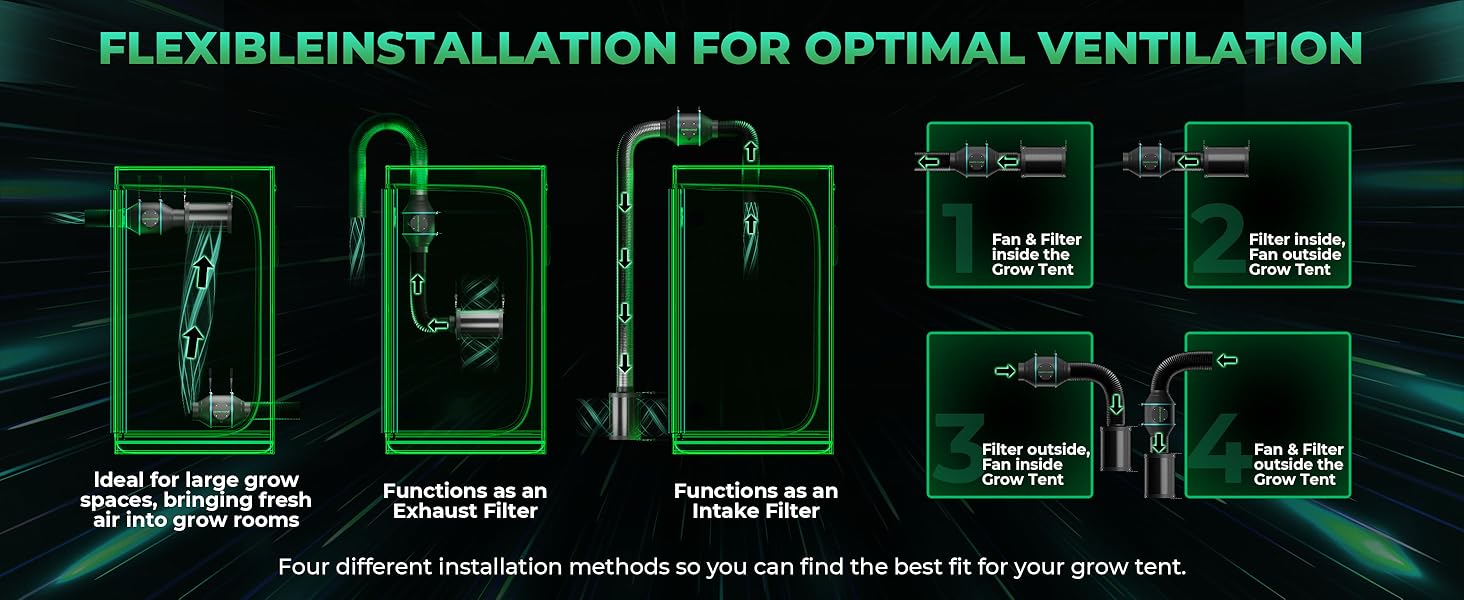 FLEXIBLEINSTALLATION FOR OPTIMAL VENTILATION

Ideal for large grow spaces, bringing fresh air into grow rooms

Functions as an Exhaust Filter

Functions as an Intake Filter

1 Fan & Filter inside the Grow Tent

2 Filter inside, Fan outside Grow Tent

3 Filter outside, Fan inside Grow Tent

4 Fan & Filter outside the Grow Tent

Four different installation methods so you can find the best fit for your grow tent.