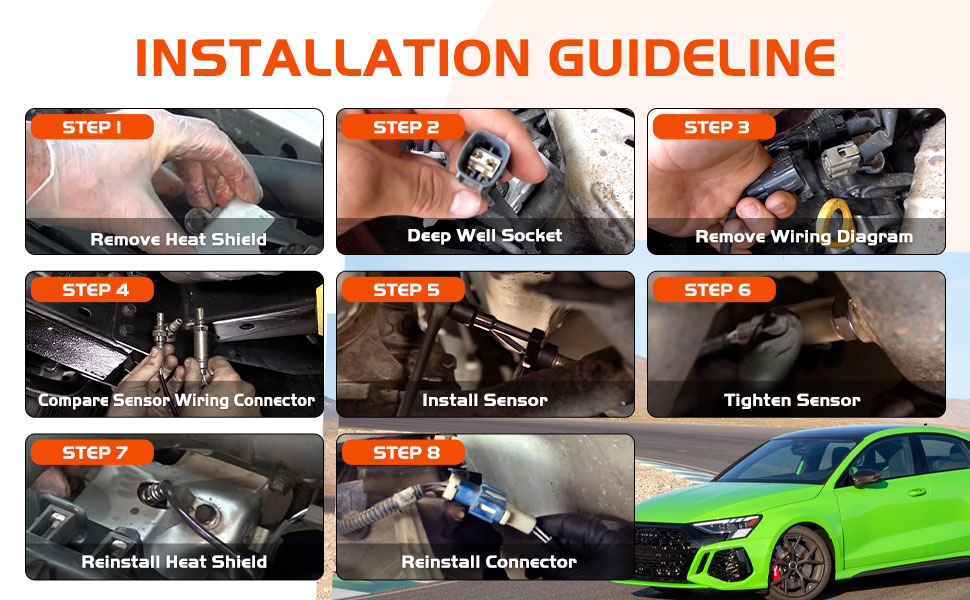 INSTALLATION GUIDELINE

STEP 1
Remove Heat Shield

STEP 2
Deep Well Socket

STEP 3
Remove Wiring Diagram

STEP 4
Compare Sensor Wiring Connector

STEP 5
Install Sensor

STEP 6
Tighten Sensor

STEP 7
Reinstall Heat Shield

STEP 8
Reinstall Connector