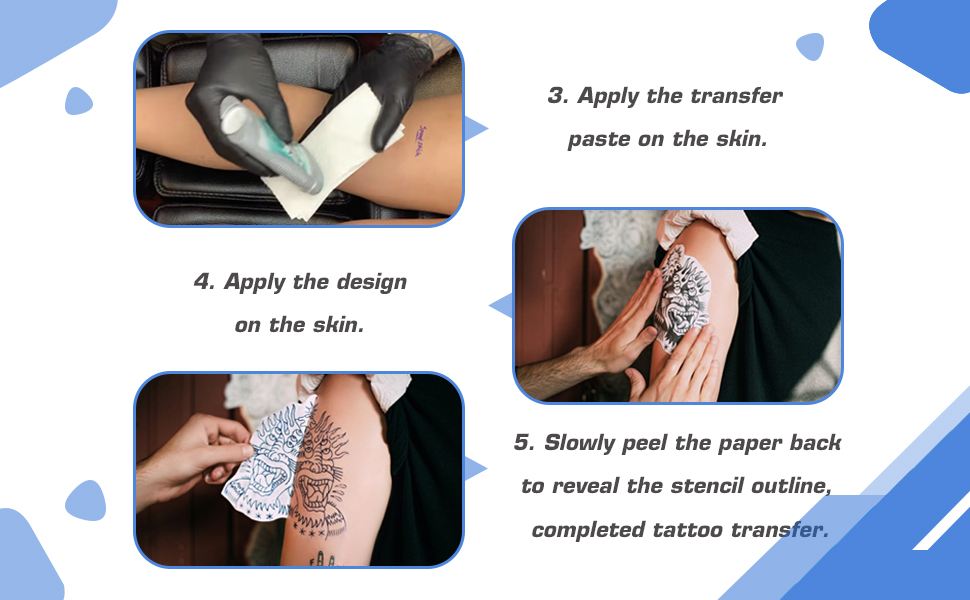 3. Apply the transfer paste on the skin.

4. Apply the design on the skin.

5. Slowly peel the paper back to reveal the stencil outline, completed tattoo transfer.