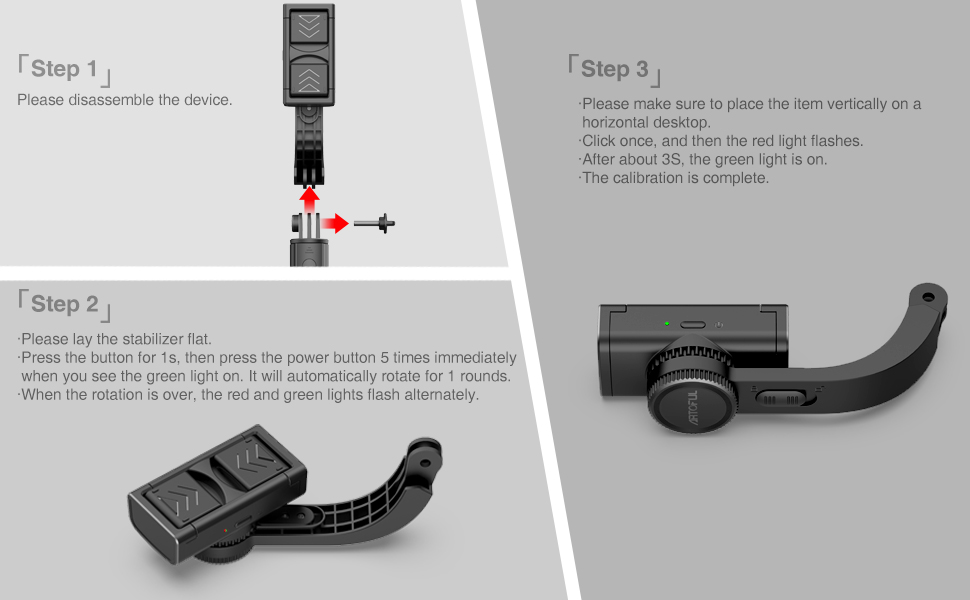 「Step 1」
Please disassemble the device.

「Step 2」
·Please lay the stabilizer flat.
·Press the button for 1s, then press the power button 5 times immediately when you see the green light on. It will automatically rotate for 1 rounds.
·When the rotation is over, the red and green lights flash alternately.

「Step 3」
·Please make sure to place the item vertically on a horizontal desktop.
·Click once, and then the red light flashes.
·After about 3S, the green light is on.
·The calibration is complete.

ARTCFUL