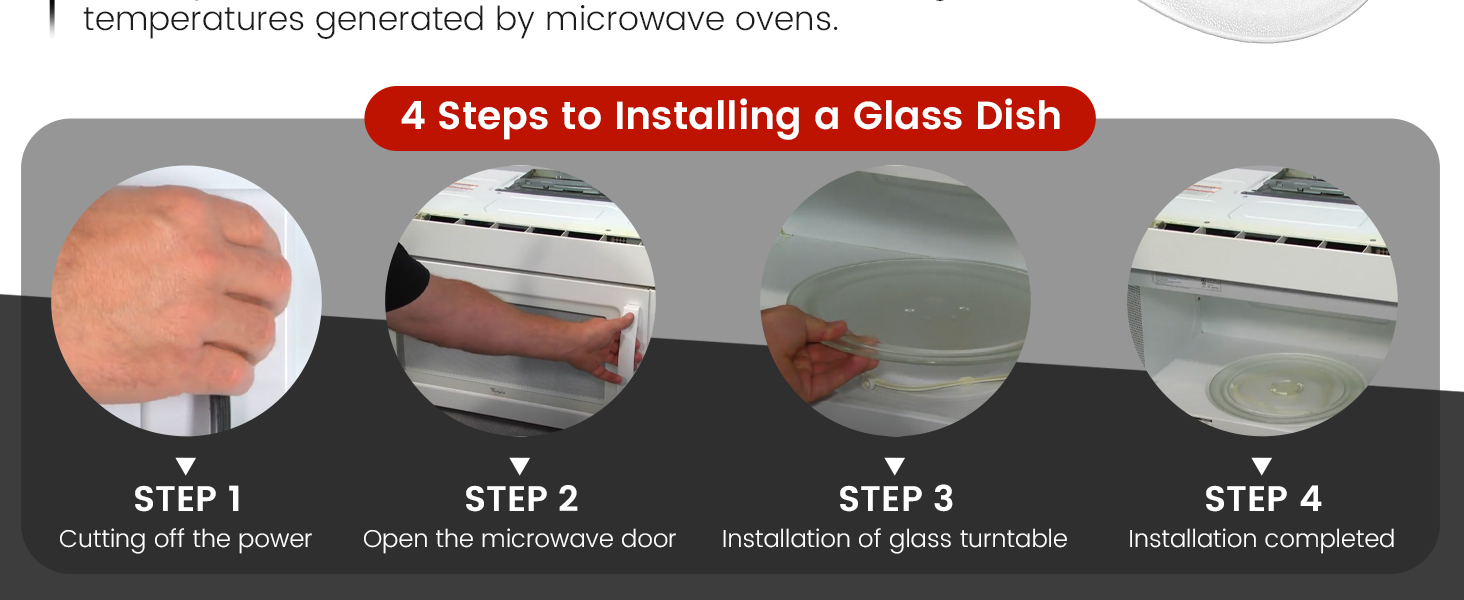 temperatures generated by microwave ovens.

4 Steps to Installing a Glass Dish

STEP 1
Cutting off the power

STEP 2
Open the microwave door

STEP 3
Installation of glass turntable

STEP 4
Installation completed