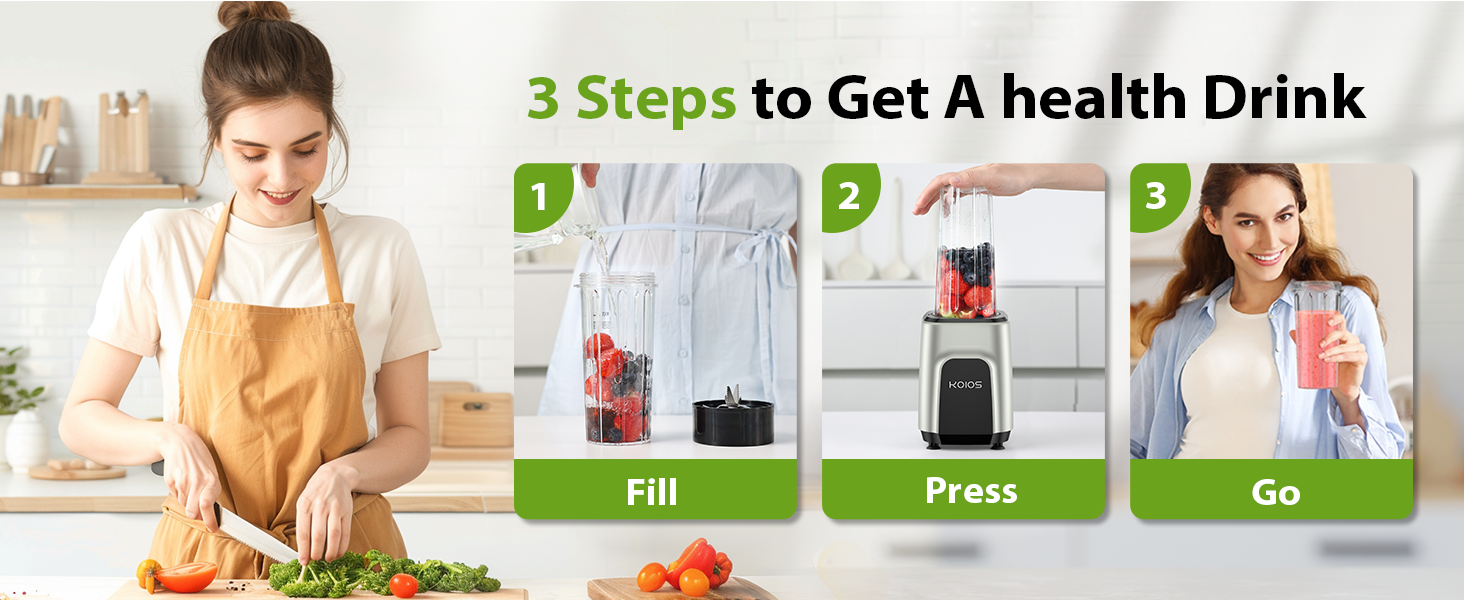 3 Steps to Get A health Drink

1

Fill

2

KOIOS

Press

3

Go