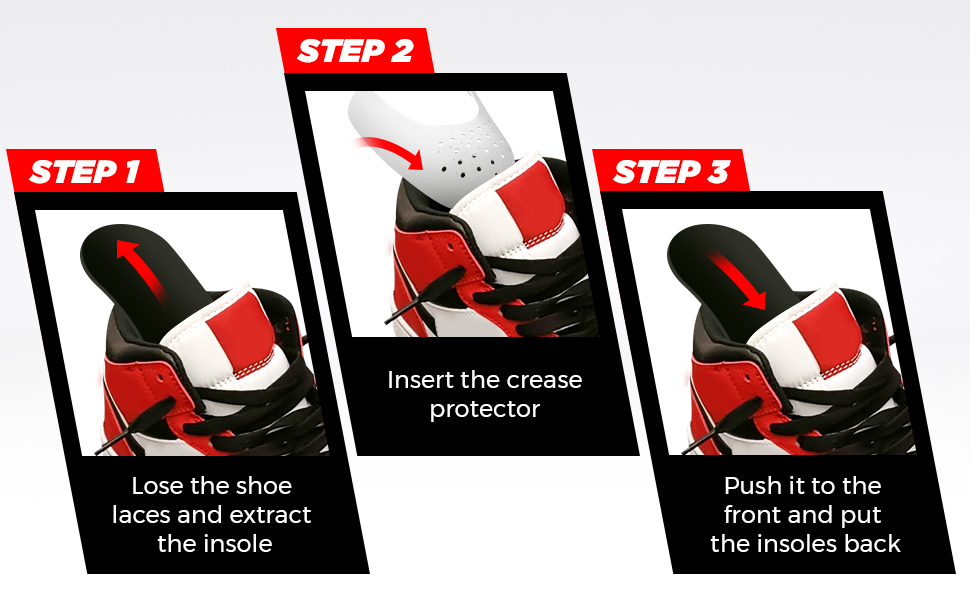 STEP 1

Lose the shoe laces and extract the insole

STEP 2

Insert the crease protector

STEP 3

Push it to the front and put the insoles back