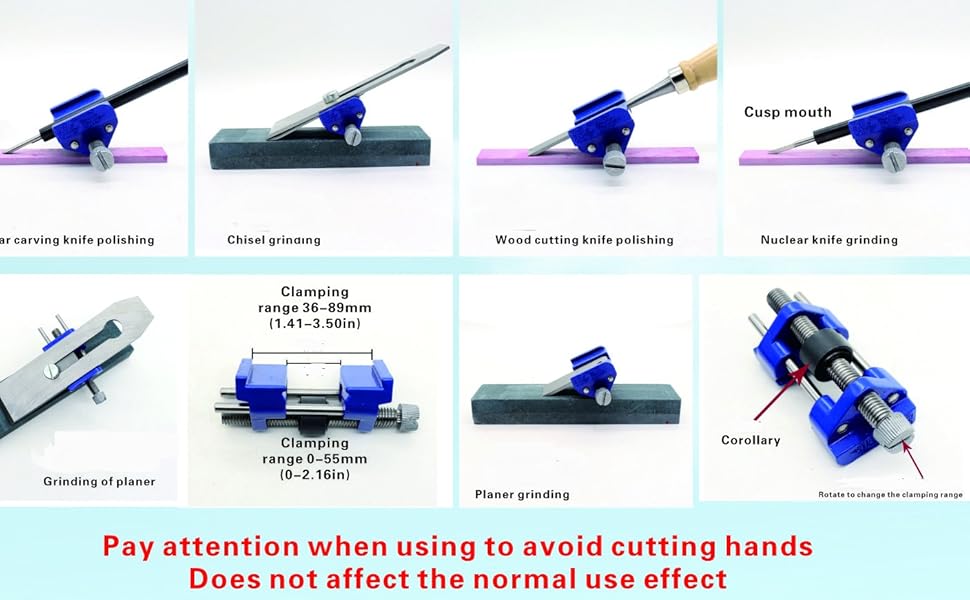 ar carving knife polishing

Chisel grinding

Wood cutting knife polishing

Cusp mouth

Nuclear knife grinding

Grinding of planer

Clamping range 36–89mm (1.41–3.50in)

Clamping range 0–55mm (0–2.16in)

Planer grinding

Corollary

Rotate to change the clamping range

Pay attention when using to avoid cutting hands
Does not affect the normal use effect