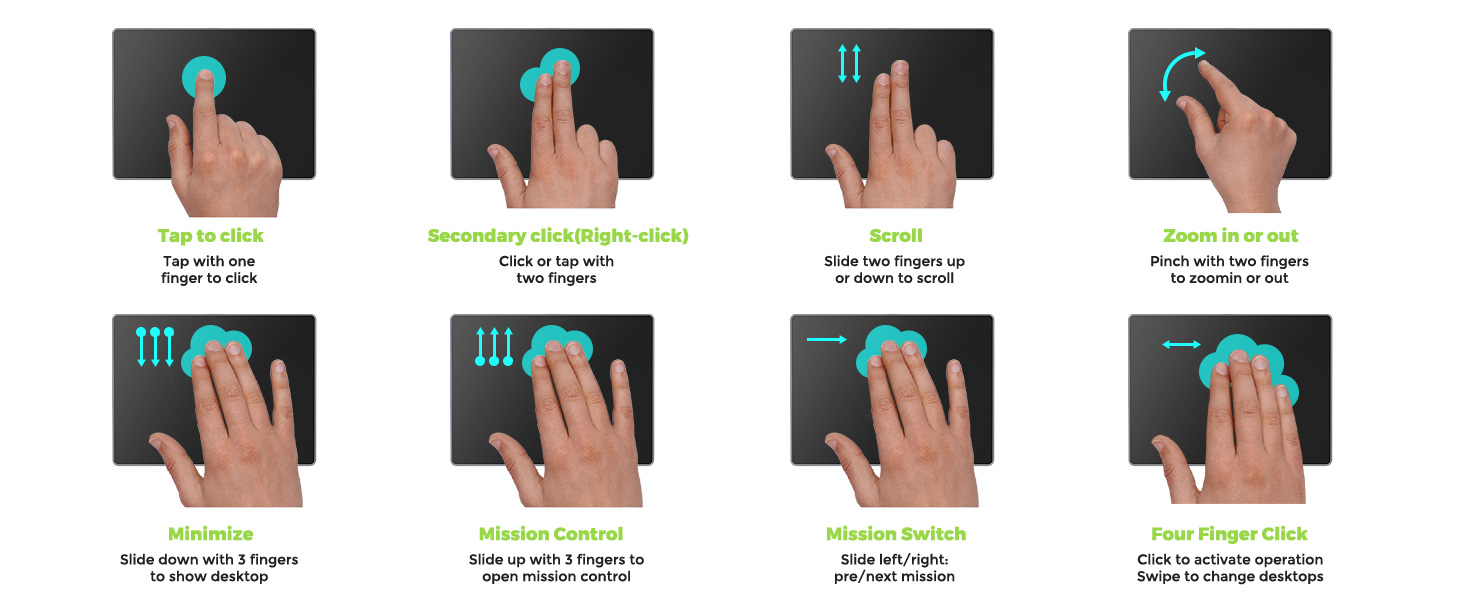 Tap to click
Tap with one finger to click

Secondary click(Right-click)
Click or tap with two fingers

Scroll
Slide two fingers up or down to scroll

Zoom in or out
Pinch with two fingers to zoomin or out

Minimize
Slide down with 3 fingers to show desktop

Mission Control
Slide up with 3 fingers to open mission control

Mission Switch
Slide left/right: pre/next mission

Four Finger Click
Click to activate operation
Swipe to change desktops