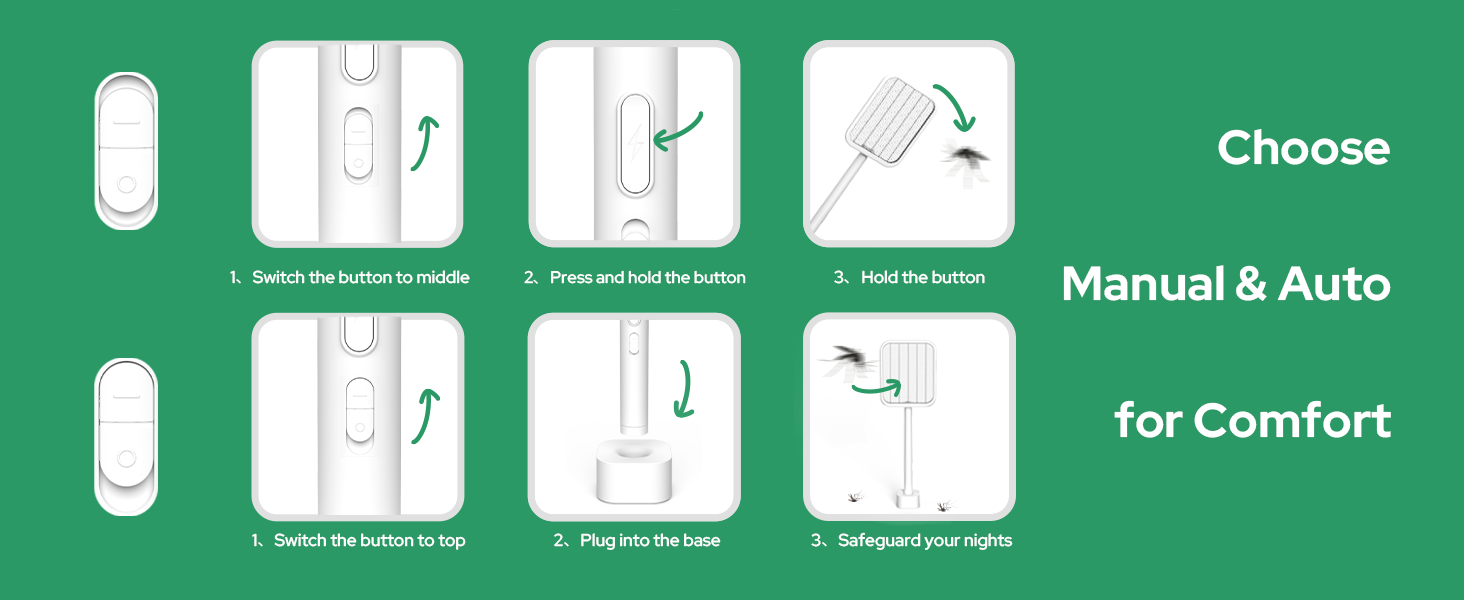 1、Switch the button to middle

2、Press and hold the button

3、Hold the button

1、Switch the button to top

2、Plug into the base

3、Safeguard your nights

Choose

Manual & Auto

for Comfort