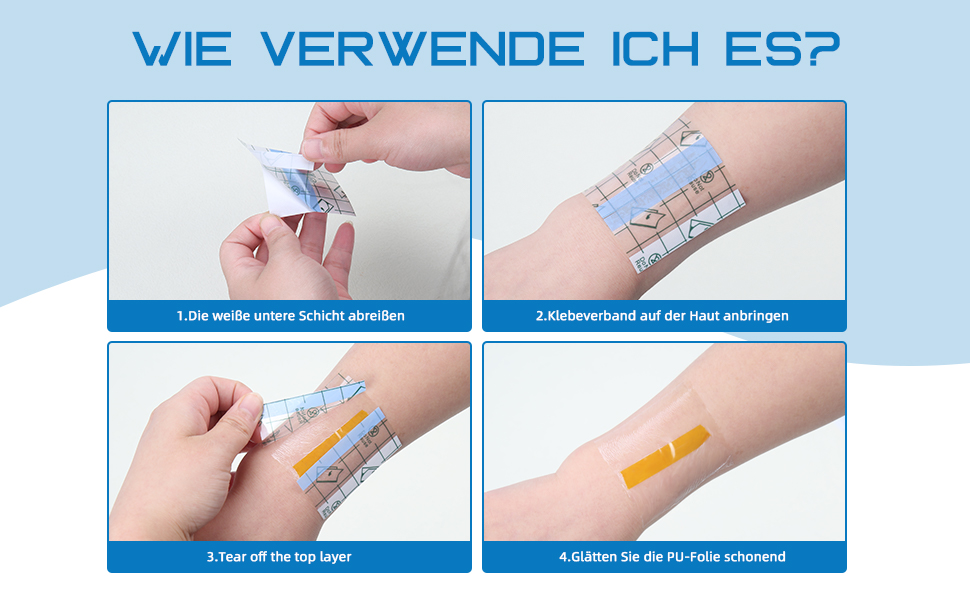 WIE VERWENDE ICH ES?

1.Die weiße untere Schicht abreißen

2.Klebeverband auf der Haut anbringen

3.Tear off the top layer

4.Glätten Sie die PU-Folie schonend